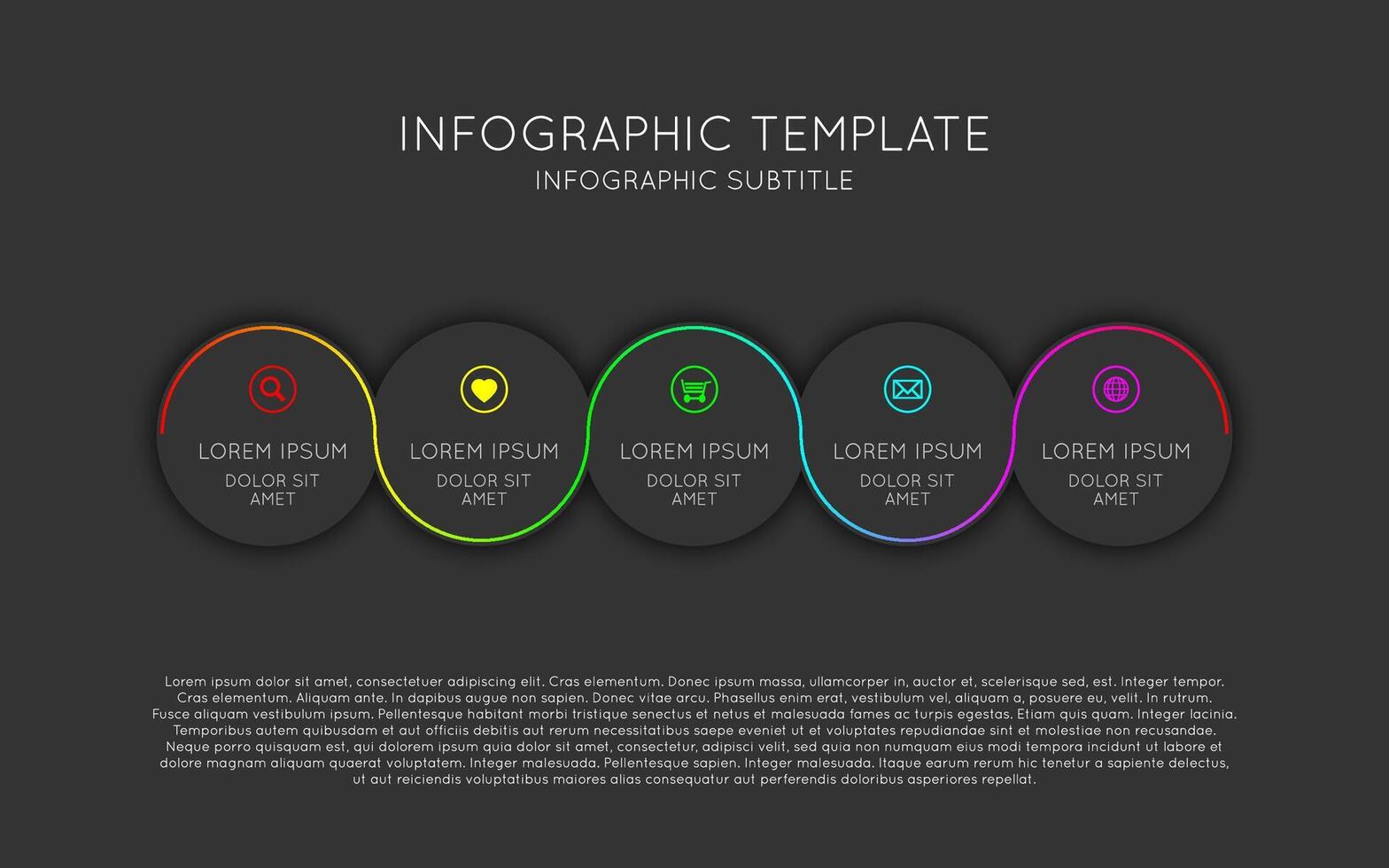 INFOGRAPHIC TEMPLATE
INFOGRAPHIC SUBTITLE

LOREM IPSUM
DOLOR SIT AMET

LOREM IPSUM
DOLOR SIT AMET

LOREM IPSUM
DOLOR SIT AMET

LOREM IPSUM
DOLOR SIT AMET

LOREM IPSUM
DOLOR SIT AMET

Lorem ipsum dolor sit amet, consectetuer adipiscing elit. Cras elementum. Donec ipsum massa, ullamcorper in, auctor et, scelerisque sed, est. Integer tempor. Cras elementum. Aliquam ante. In dapibus augue non sapien. Donec vitae arcu. Phasellus enim erat, vestibulum vel, aliquam a, posuere eu, velit. In rutrum. Fusce aliquam vestibulum ipsum. Pellentesque habitant morbi tristique senectus et netus et malesuada fames ac turpis egestas. Etiam quis quam. Integer lacinia. Temporibus autem quibusdam et aut officiis debitis aut rerum necessitatibus saepe eveniet ut et voluptates repudiandae sint et molestiae non recusandae. Neque porro quisquam est, qui dolorem ipsum quia dolor sit amet, consectetur, adipisci velit, sed quia non numquam eius modi tempora incidunt ut labore et dolore magnam aliquam quaerat voluptatem. Integer malesuada. Pellentesque sapien. Integer malesuada. Itaque earum rerum hic tenetur a sapiente delectus, ut aut reiciendis voluptatibus maiores alias consequatur aut perferendis doloribus asperiores repellat.