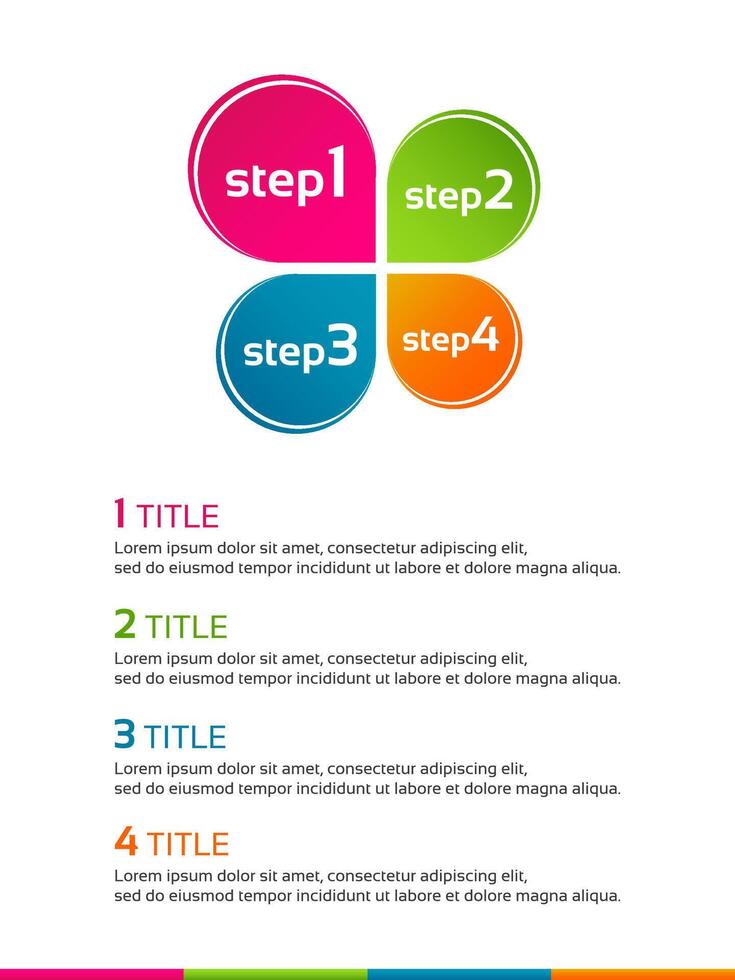 step1

step2

step3

step4

1 TITLE
Lorem ipsum dolor sit amet, consectetur adipiscing elit, sed do eiusmod tempor incididunt ut labore et dolore magna aliqua.

2 TITLE
Lorem ipsum dolor sit amet, consectetur adipiscing elit, sed do eiusmod tempor incididunt ut labore et dolore magna aliqua.

3 TITLE
Lorem ipsum dolor sit amet, consectetur adipiscing elit, sed do eiusmod tempor incididunt ut labore et dolore magna aliqua.

4 TITLE
Lorem ipsum dolor sit amet, consectetur adipiscing elit, sed do eiusmod tempor incididunt ut labore et dolore magna aliqua.