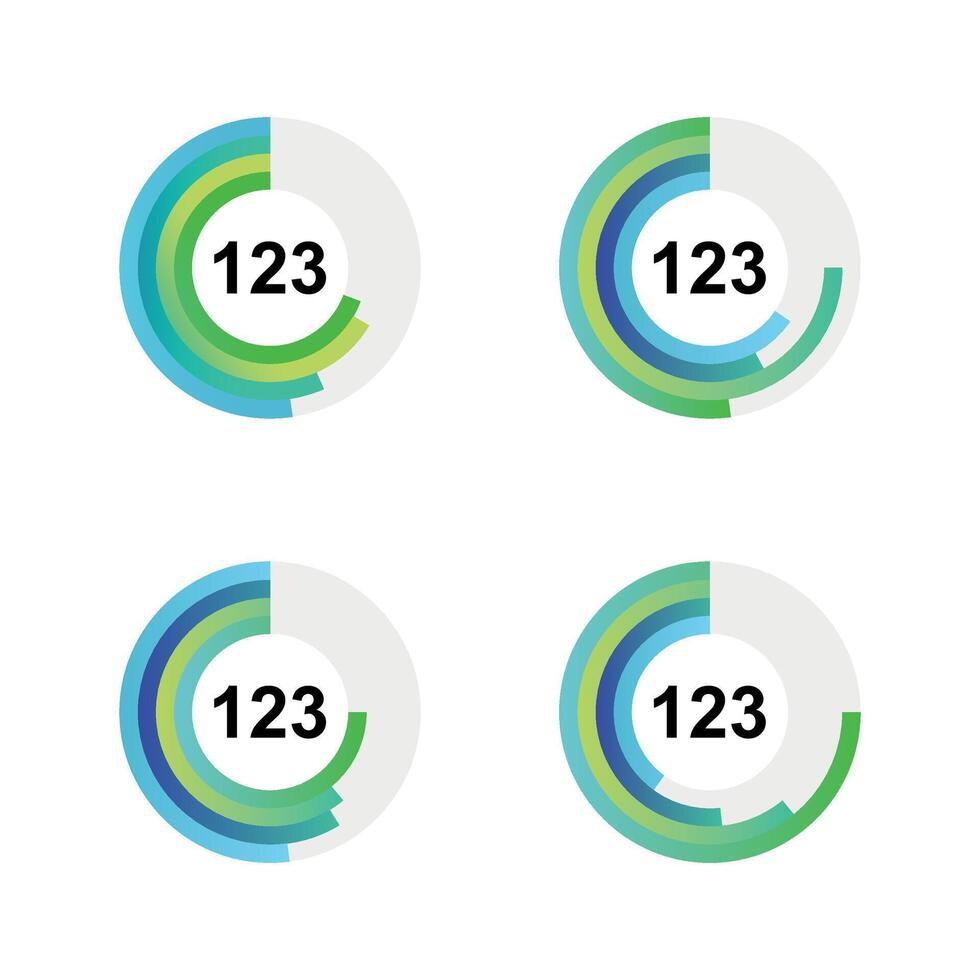 123

123

123

123