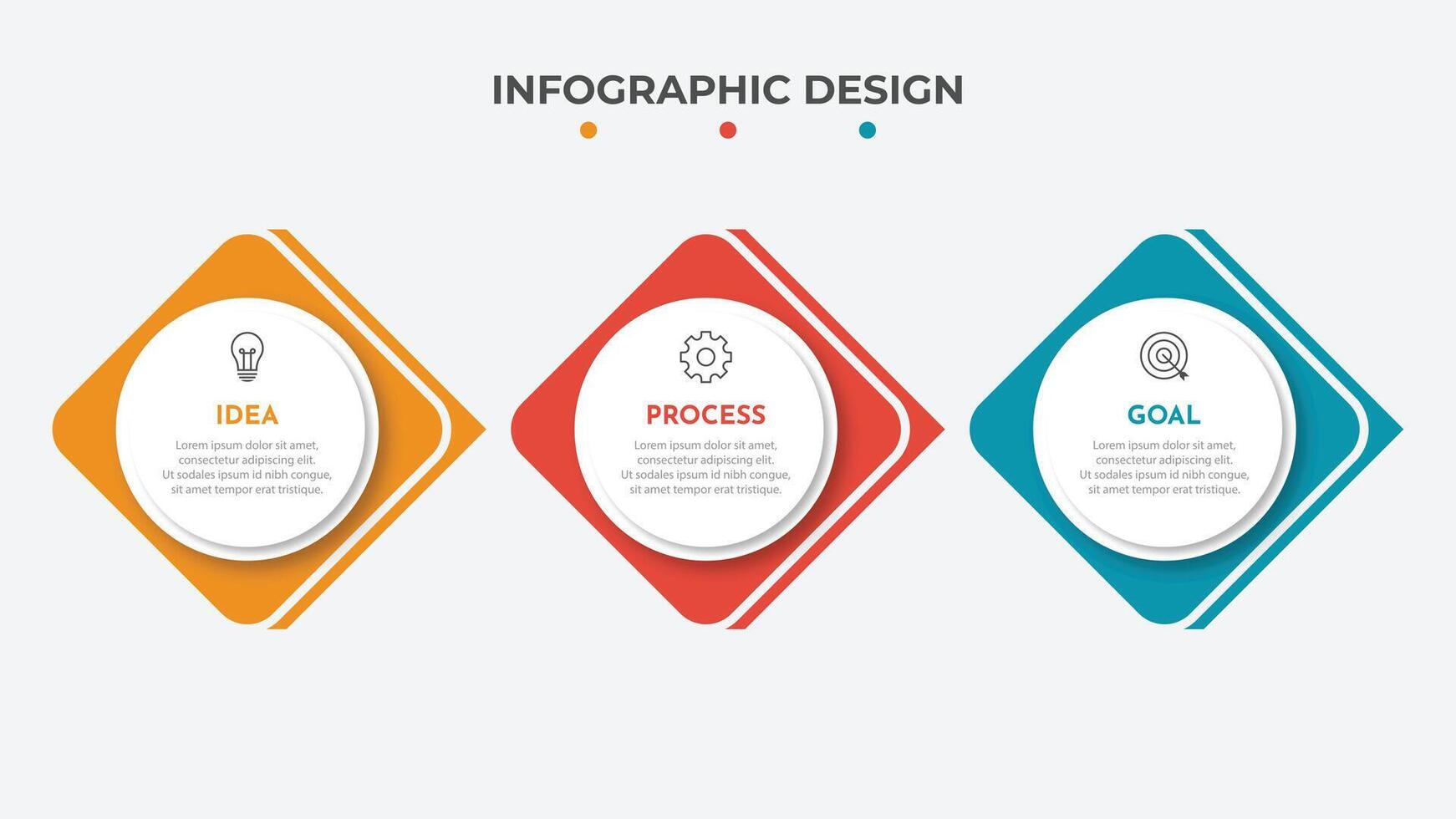 INFOGRAPHIC DESIGN

IDEA

Lorem ipsum dolor sit amet, consectetur adipiscing elit. Ut sodales ipsum id nibh congue, sit amet tempor erat tristique.

PROCESS

Lorem ipsum dolor sit amet, consectetur adipiscing elit. Ut sodales ipsum id nibh congue, sit amet tempor erat tristique.

GOAL

Lorem ipsum dolor sit amet, consectetur adipiscing elit. Ut sodales ipsum id nibh congue, sit amet tempor erat tristique.