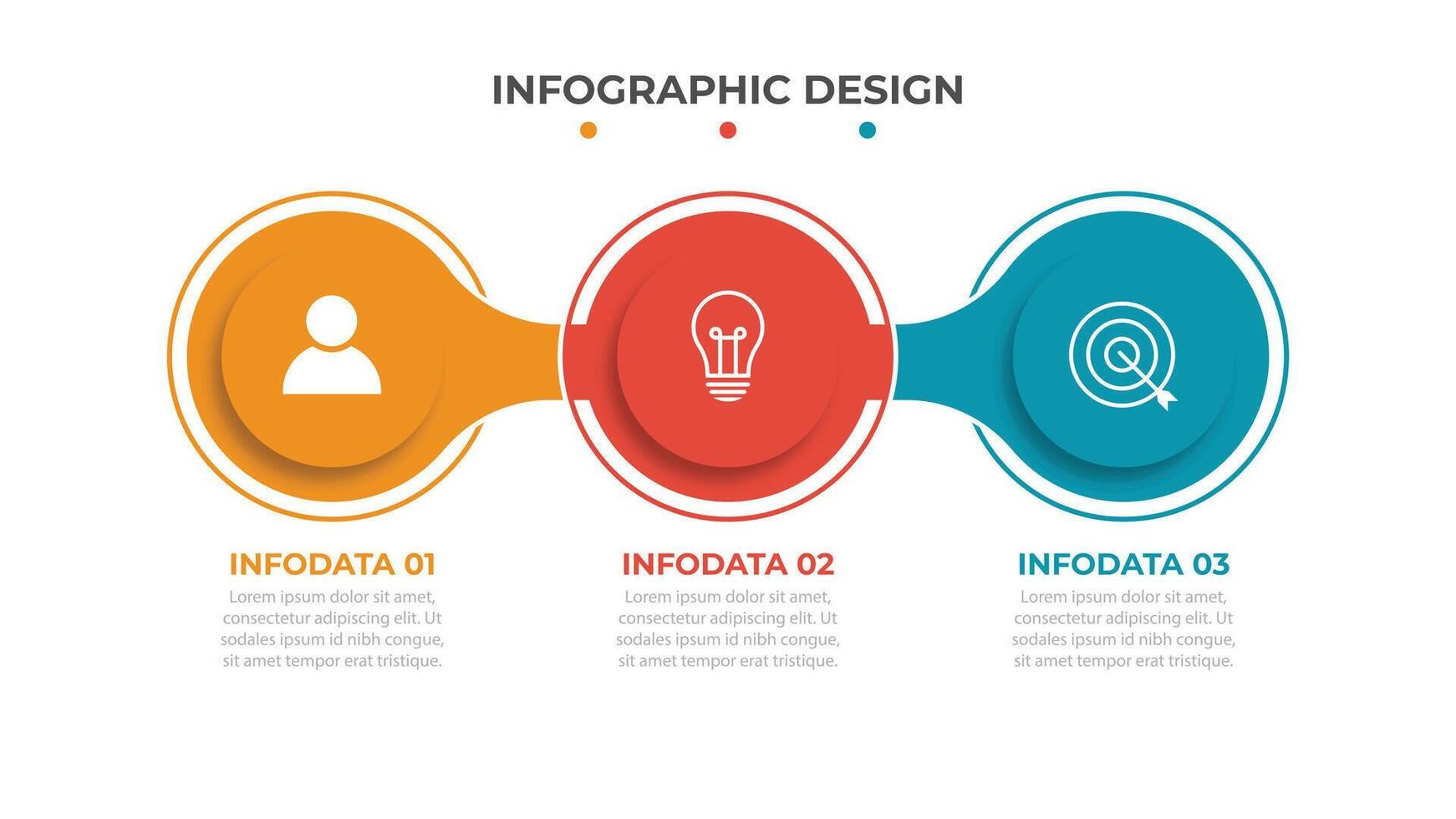 INFOGRAPHIC DESIGN

INFODATA 01
Lorem ipsum dolor sit amet, consectetur adipiscing elit. Ut sodales ipsum id nibh congue, sit amet tempor erat tristique.

INFODATA 02
Lorem ipsum dolor sit amet, consectetur adipiscing elit. Ut sodales ipsum id nibh congue, sit amet tempor erat tristique.

INFODATA 03
Lorem ipsum dolor sit amet, consectetur adipiscing elit. Ut sodales ipsum id nibh congue, sit amet tempor erat tristique.