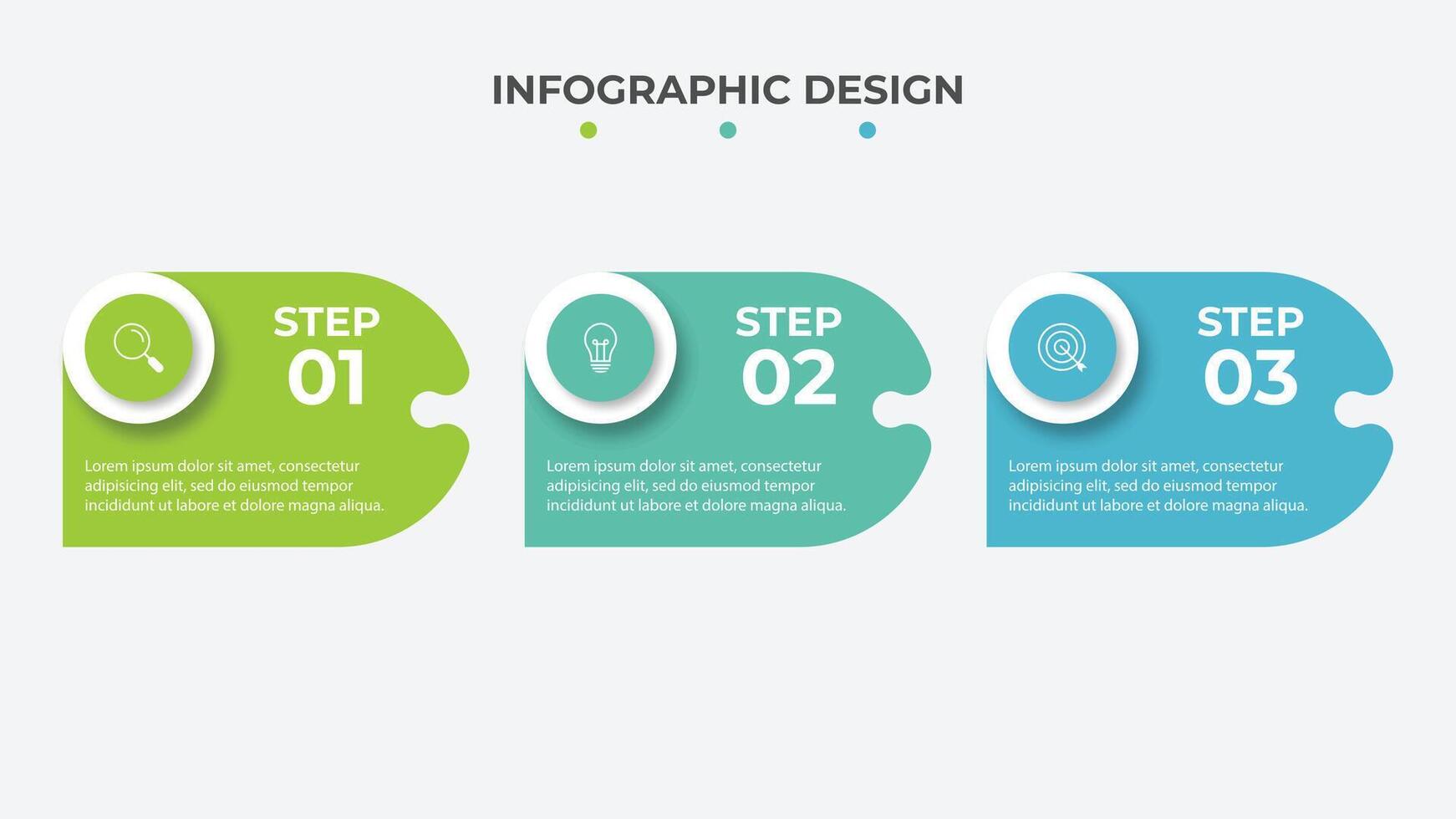 INFOGRAPHIC DESIGN

STEP 01

Lorem ipsum dolor sit amet, consectetur adipisicing elit, sed do eiusmod tempor incididunt ut labore et dolore magna aliqua.

STEP 02

Lorem ipsum dolor sit amet, consectetur adipisicing elit, sed do eiusmod tempor incididunt ut labore et dolore magna aliqua.

STEP 03

Lorem ipsum dolor sit amet, consectetur adipisicing elit, sed do eiusmod tempor incididunt ut labore et dolore magna aliqua.