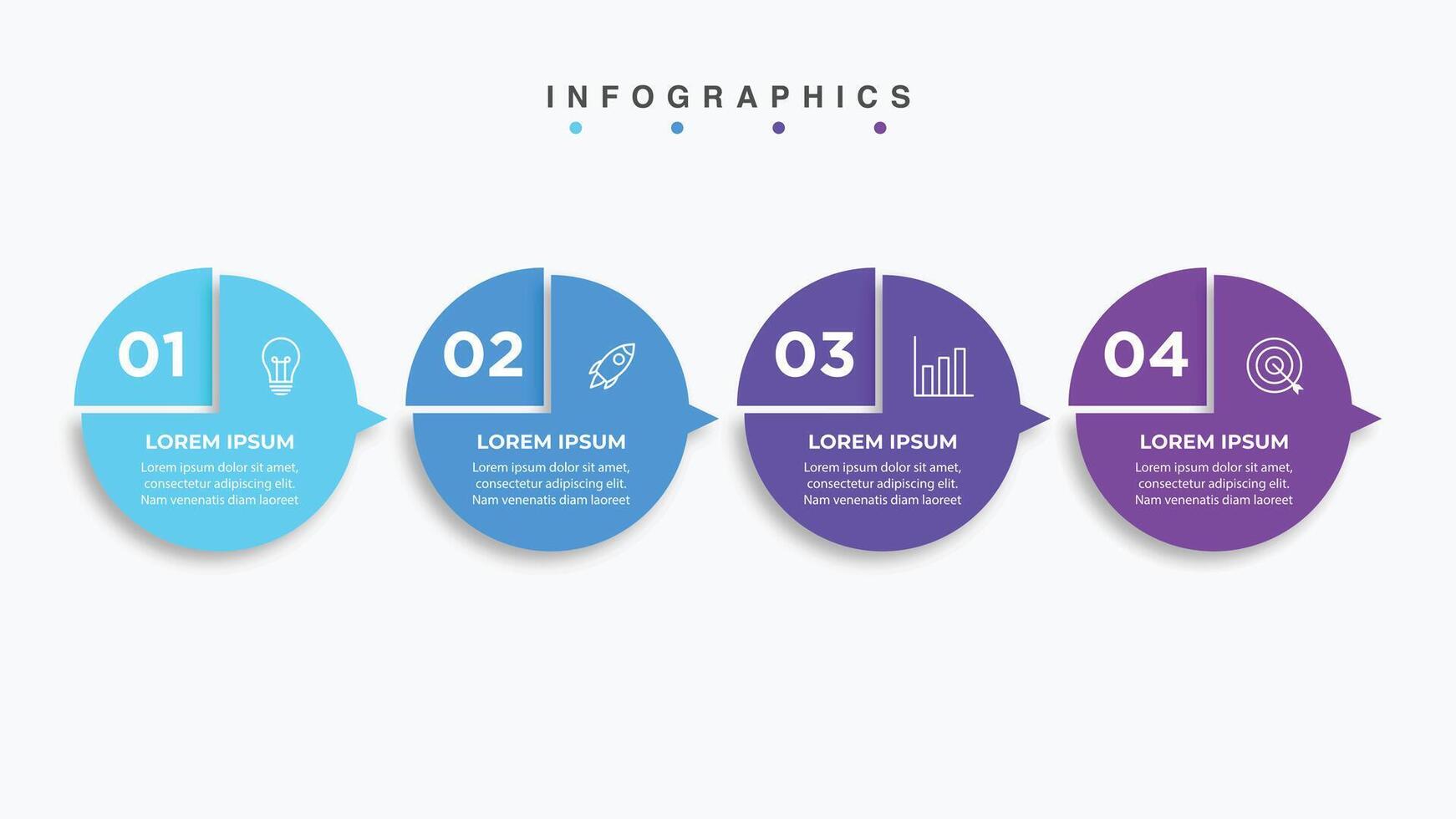 INFOGRAPHICS

01

LOREM IPSUM

Lorem ipsum dolor sit amet, consectetur adipiscing elit. Nam venenatis diam laoreet

02

LOREM IPSUM

Lorem ipsum dolor sit amet, consectetur adipiscing elit. Nam venenatis diam laoreet

03

LOREM IPSUM

Lorem ipsum dolor sit amet, consectetur adipiscing elit. Nam venenatis diam laoreet

04

LOREM IPSUM

Lorem ipsum dolor sit amet, consectetur adipiscing elit. Nam venenatis diam laoreet