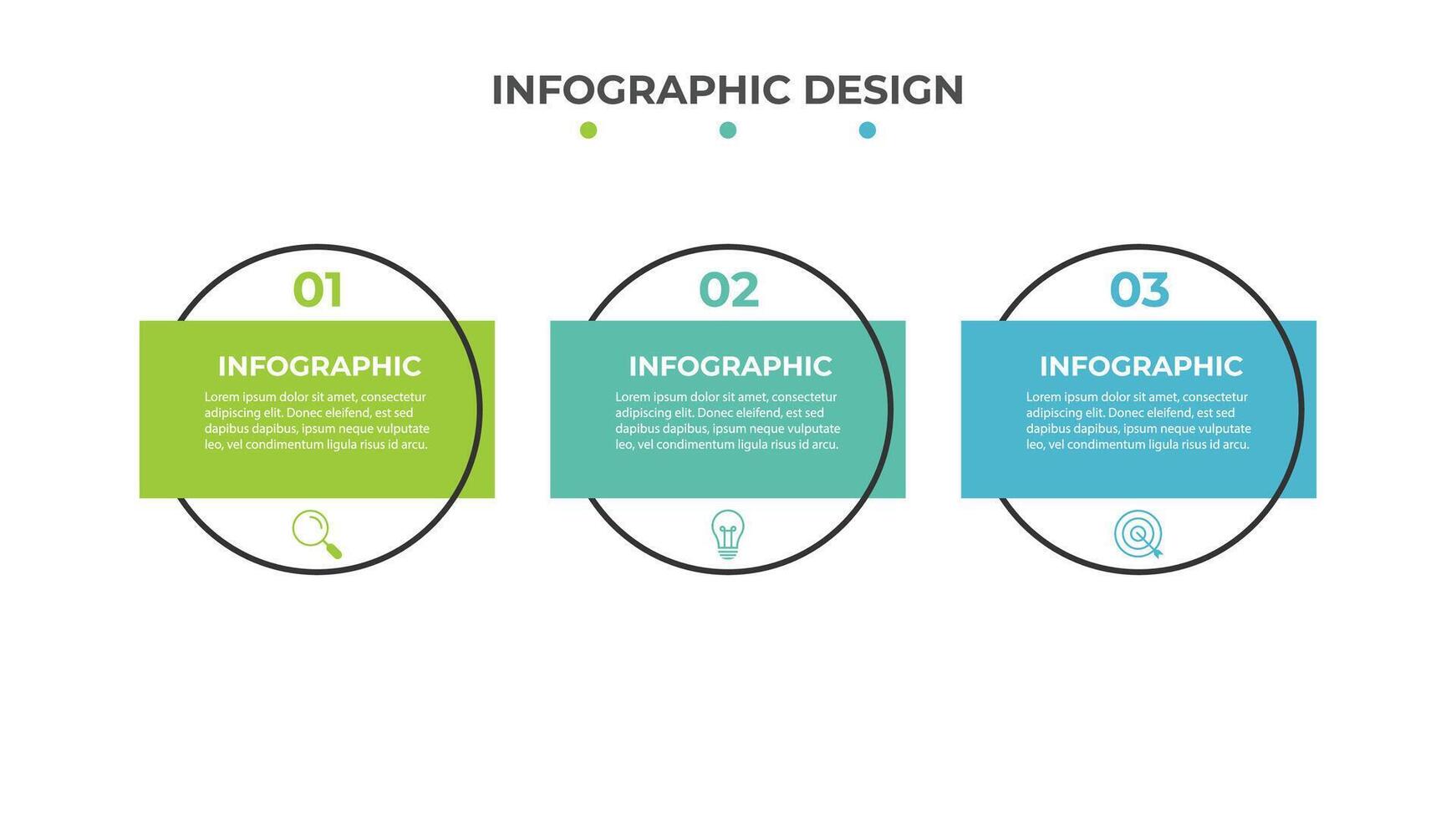 INFOGRAPHIC DESIGN

01

INFOGRAPHIC

Lorem ipsum dolor sit amet, consectetur adipiscing elit. Donec eleifend, est sed dapibus dapibus, ipsum neque vulputate leo, vel condimentum ligula risus id arcu.

02

INFOGRAPHIC

Lorem ipsum dolor sit amet, consectetur adipiscing elit. Donec eleifend, est sed dapibus dapibus, ipsum neque vulputate leo, vel condimentum ligula risus id arcu.

03

INFOGRAPHIC

Lorem ipsum dolor sit amet, consectetur adipiscing elit. Donec eleifend, est sed dapibus dapibus, ipsum neque vulputate leo, vel condimentum ligula risus id arcu.