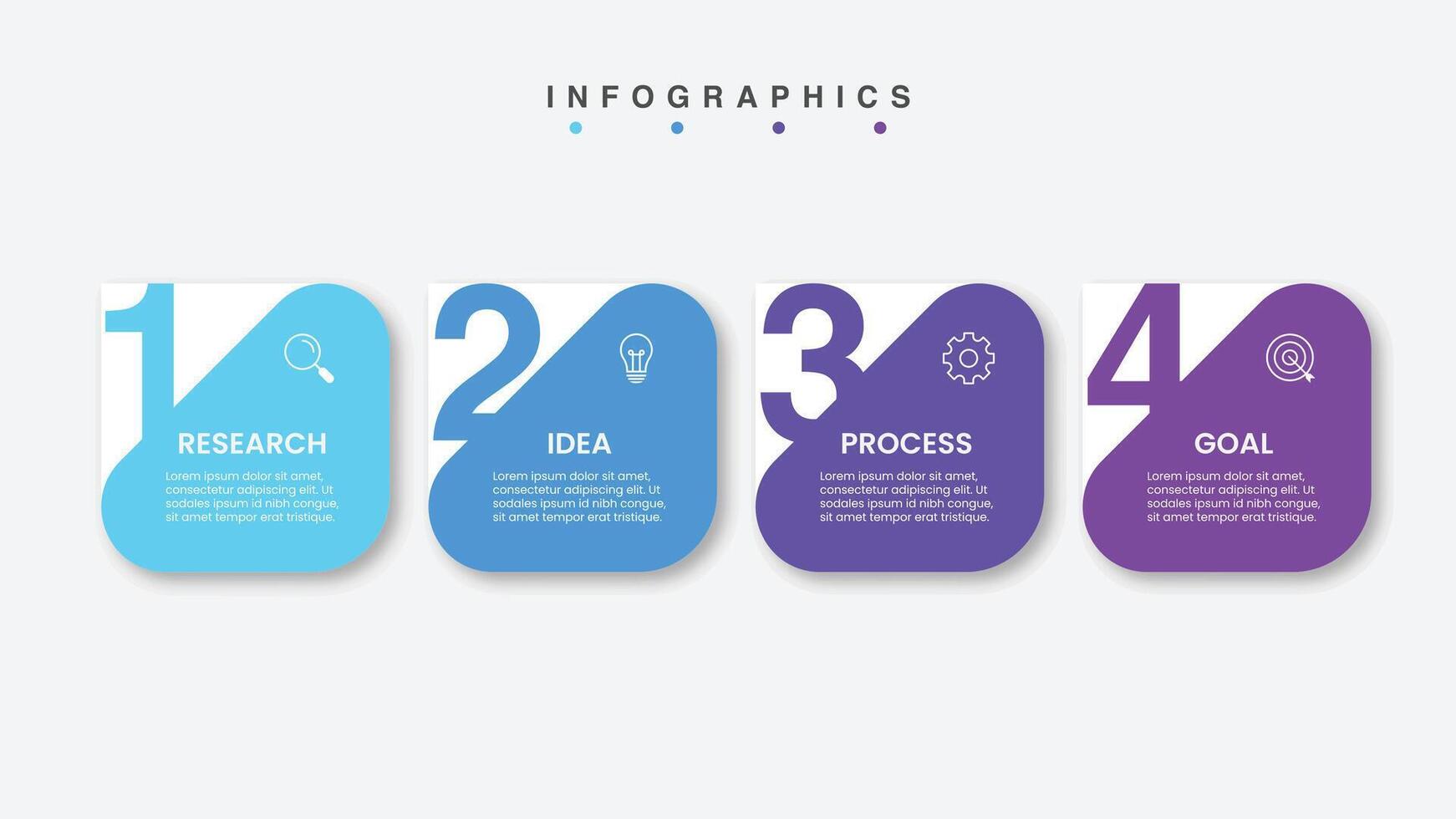 INFOGRAPHICS

1

RESEARCH

Lorem ipsum dolor sit amet, consectetur adipiscing elit. Ut sodales ipsum id nibh congue, sit amet tempor erat tristique.

2

IDEA

Lorem ipsum dolor sit amet, consectetur adipiscing elit. Ut sodales ipsum id nibh congue, sit amet tempor erat tristique.

3

PROCESS

Lorem ipsum dolor sit amet, consectetur adipiscing elit. Ut sodales ipsum id nibh congue, sit amet tempor erat tristique.

4

GOAL

Lorem ipsum dolor sit amet, consectetur adipiscing elit. Ut sodales ipsum id nibh congue, sit amet tempor erat tristique.