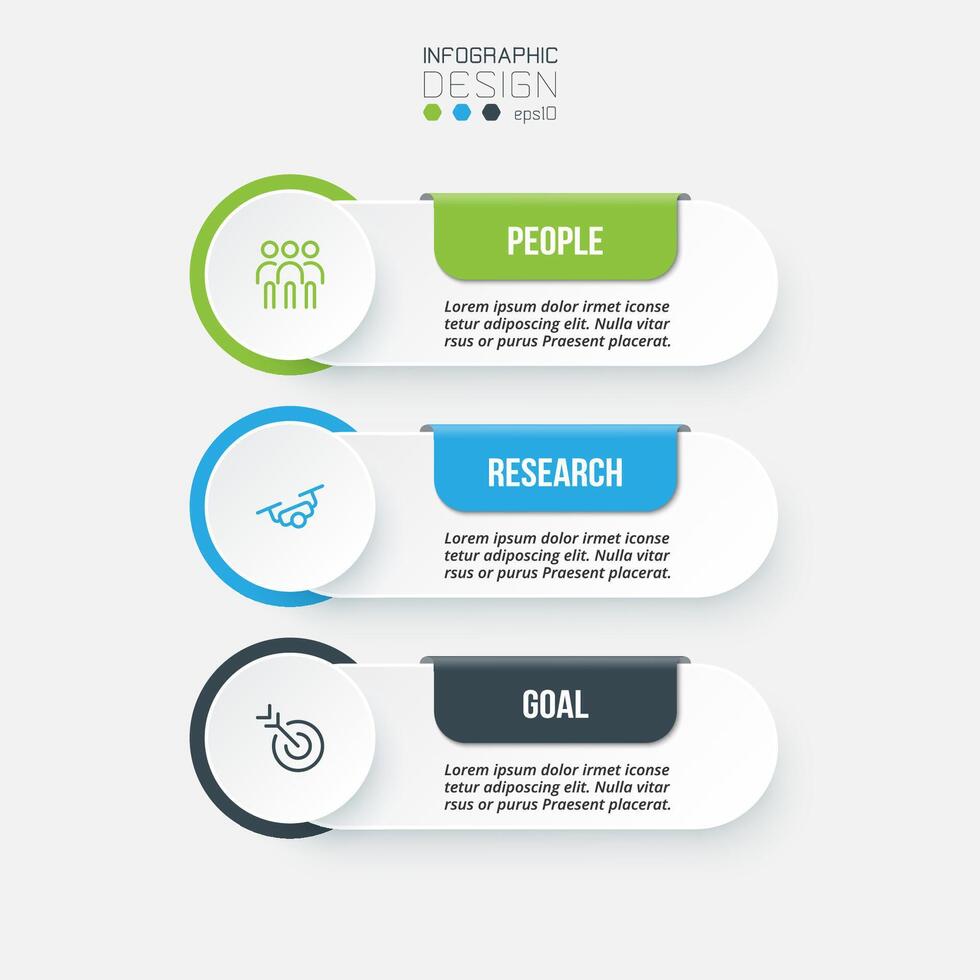 INFOGRAPHIC
DESIGN
eps10

PEOPLE

Lorem ipsum dolor irmet iconse tetur adiposcing elit. Nulla vitar rsus or purus Praesent placerat.

RESEARCH

Lorem ipsum dolor irmet iconse tetur adiposcing elit. Nulla vitar rsus or purus Praesent placerat.

GOAL

Lorem ipsum dolor irmet iconse tetur adiposcing elit. Nulla vitar rsus or purus Praesent placerat.