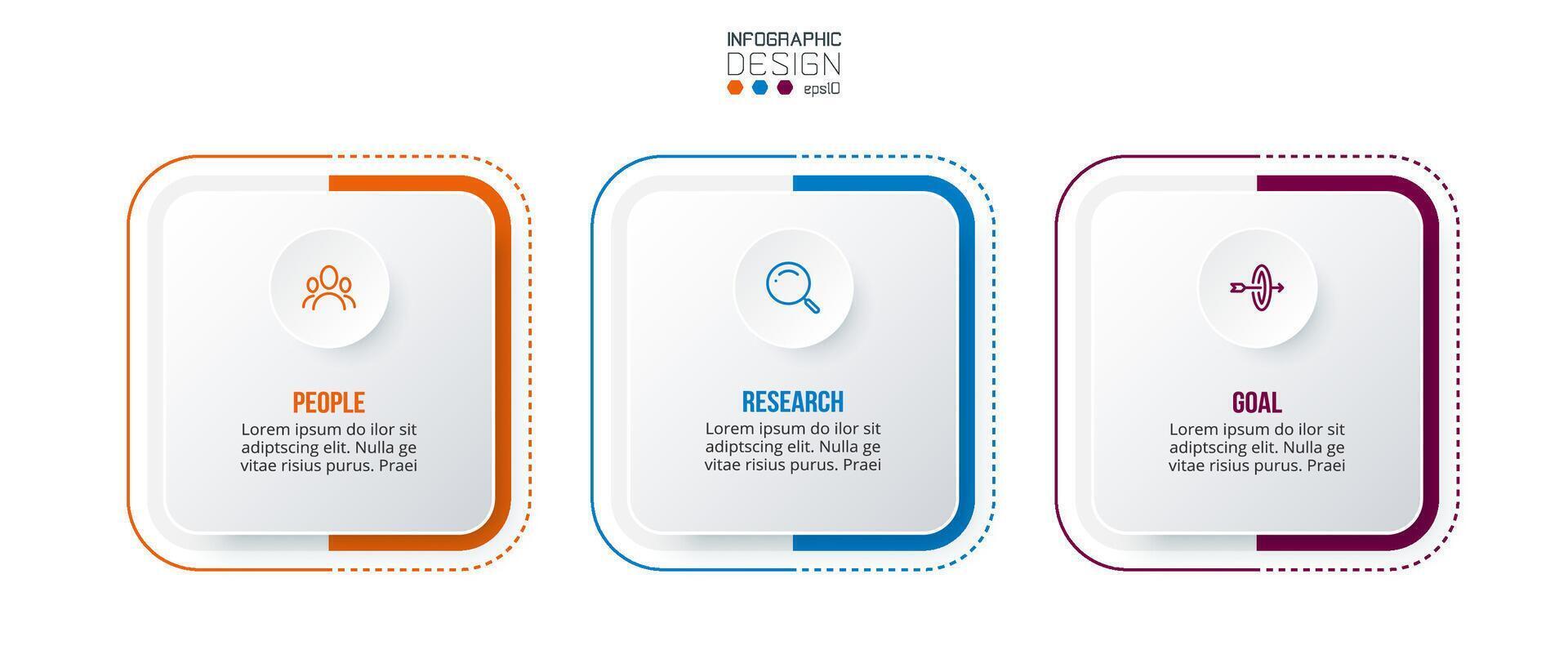 INFOGRAPHIC
DESIGN
eps10

PEOPLE
Lorem ipsum do ilor sit adiptscing elit. Nulla ge vitae risius purus. Praei

RESEARCH
Lorem ipsum do ilor sit adiptscing elit. Nulla ge vitae risius purus. Praei

GOAL
Lorem ipsum do ilor sit adiptscing elit. Nulla ge vitae risius purus. Praei