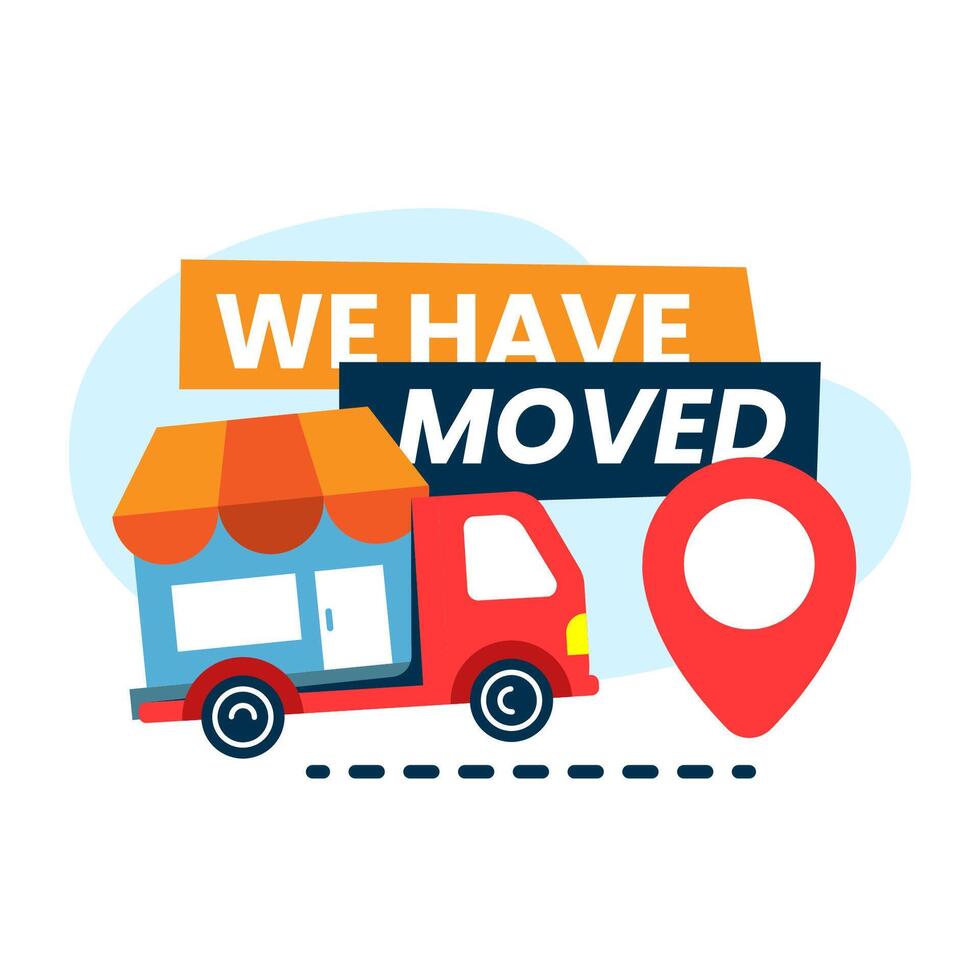 WE HAVE
MOVED