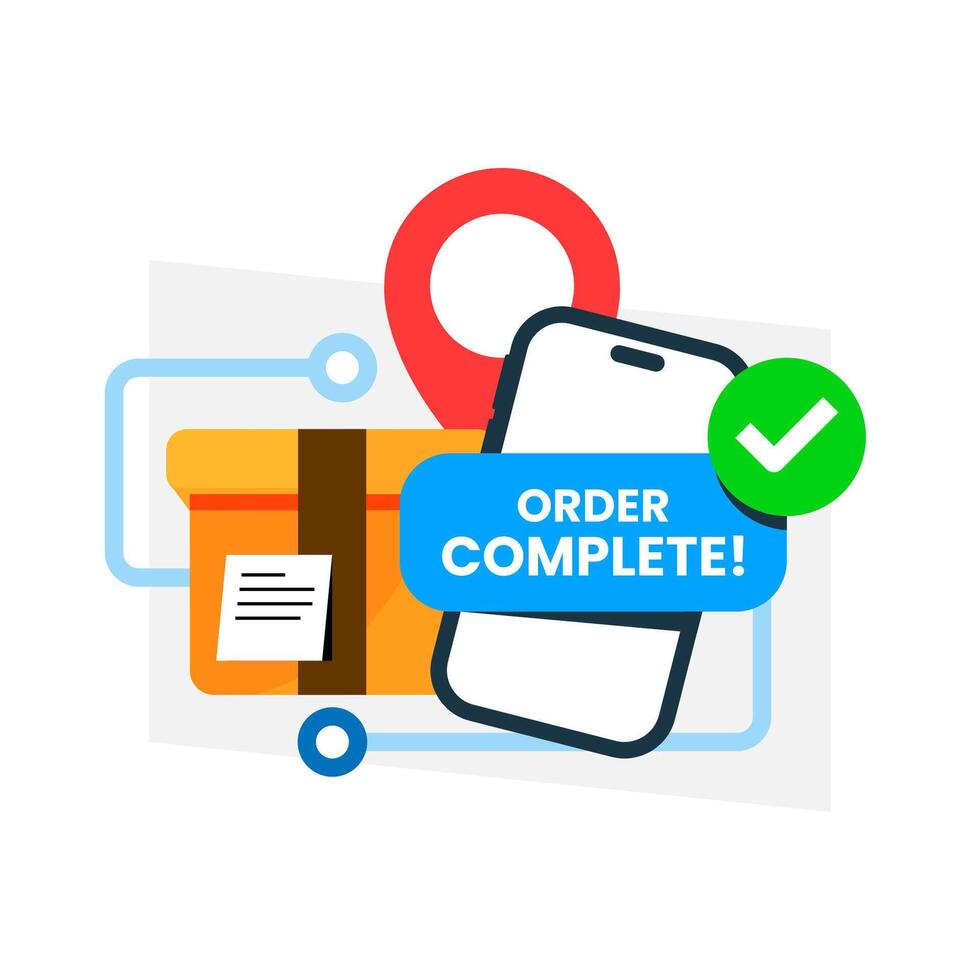 ORDER COMPLETE!