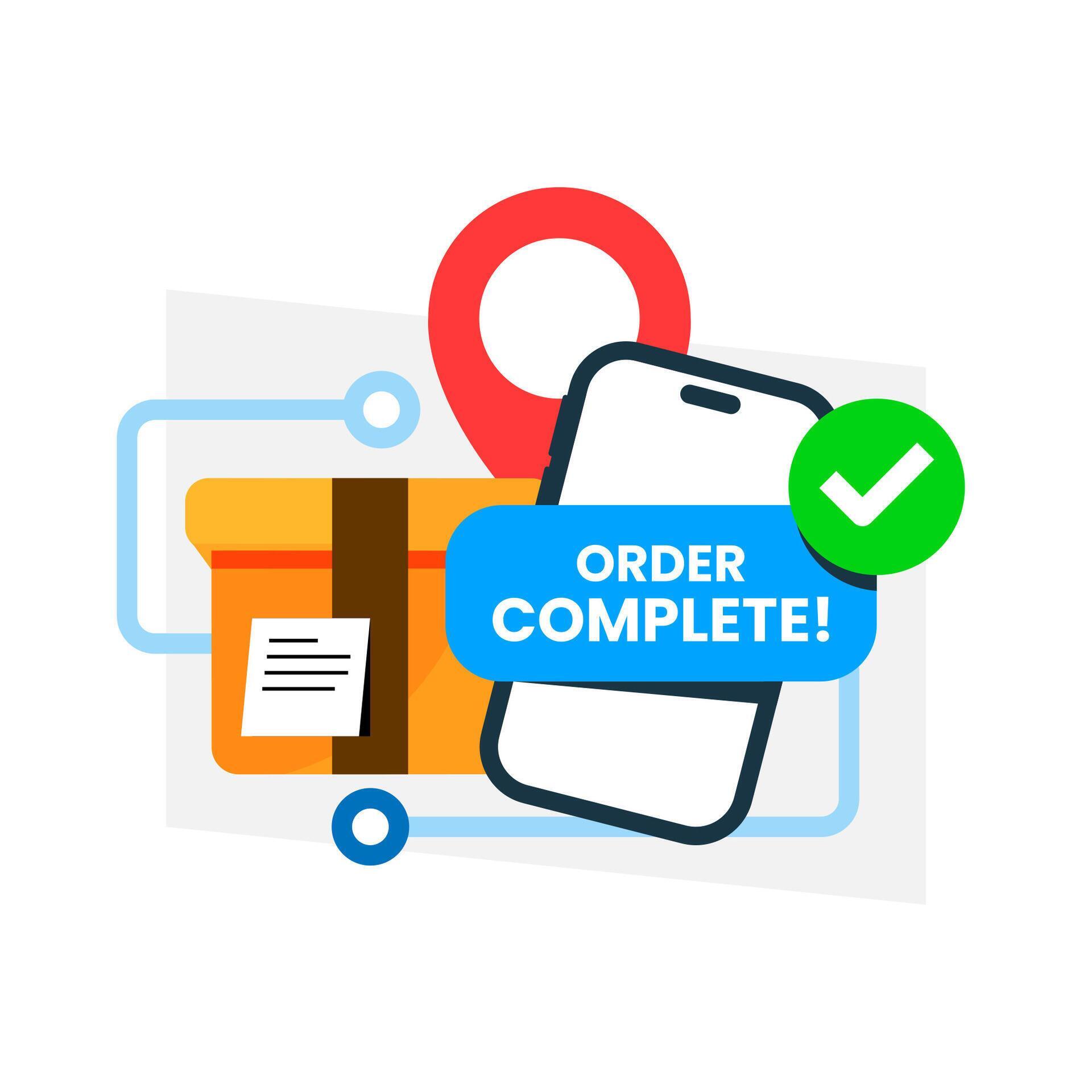 ORDER
COMPLETE!