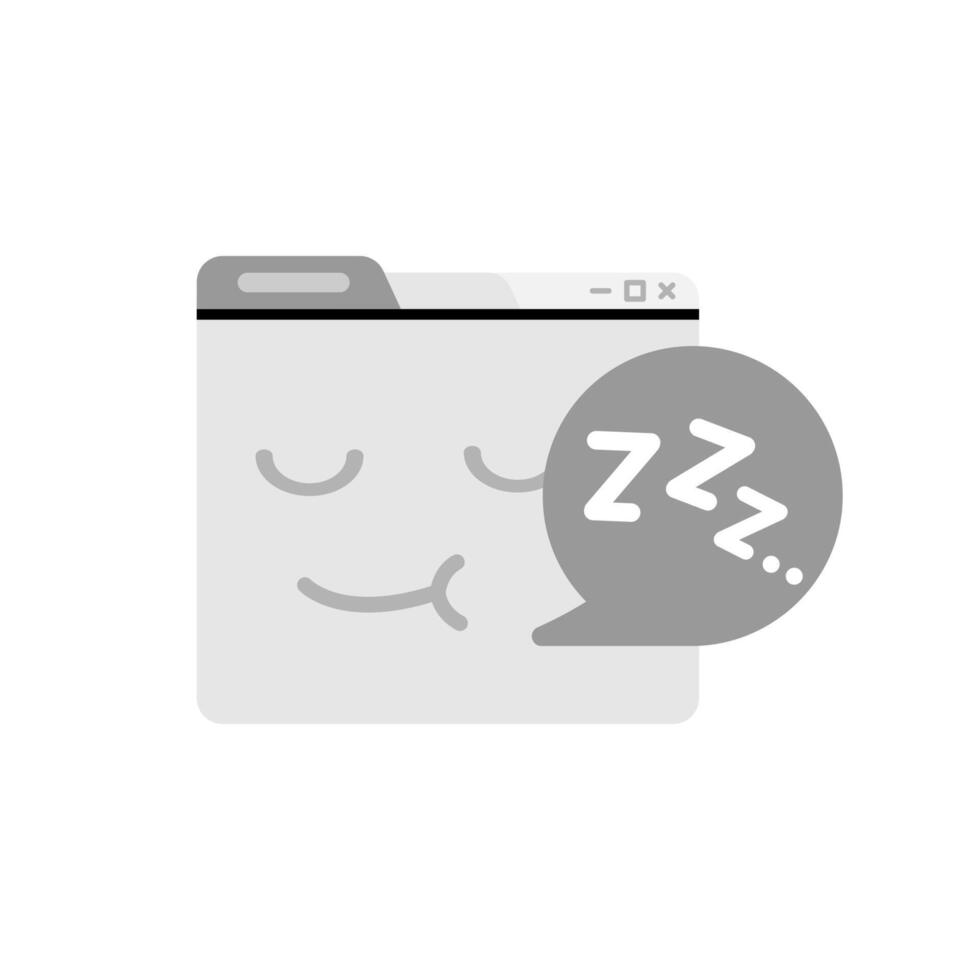 ZZZ...