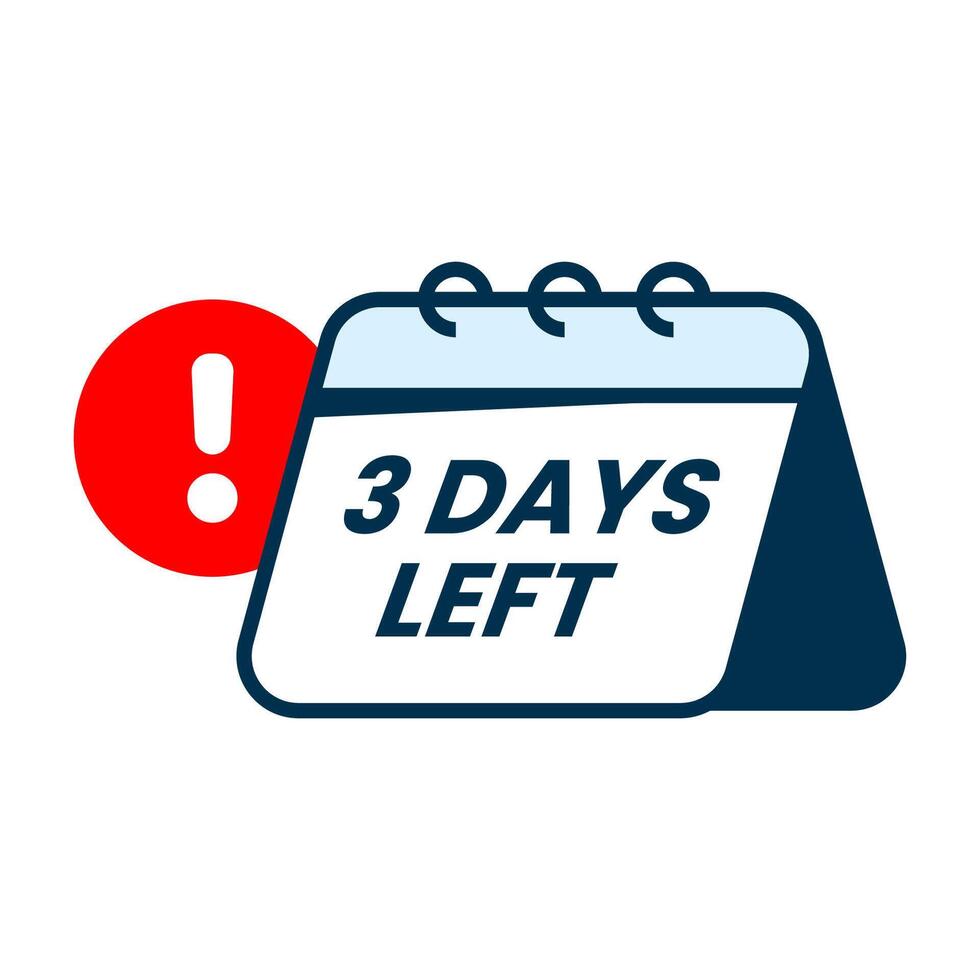 !
3 DAYS
LEFT