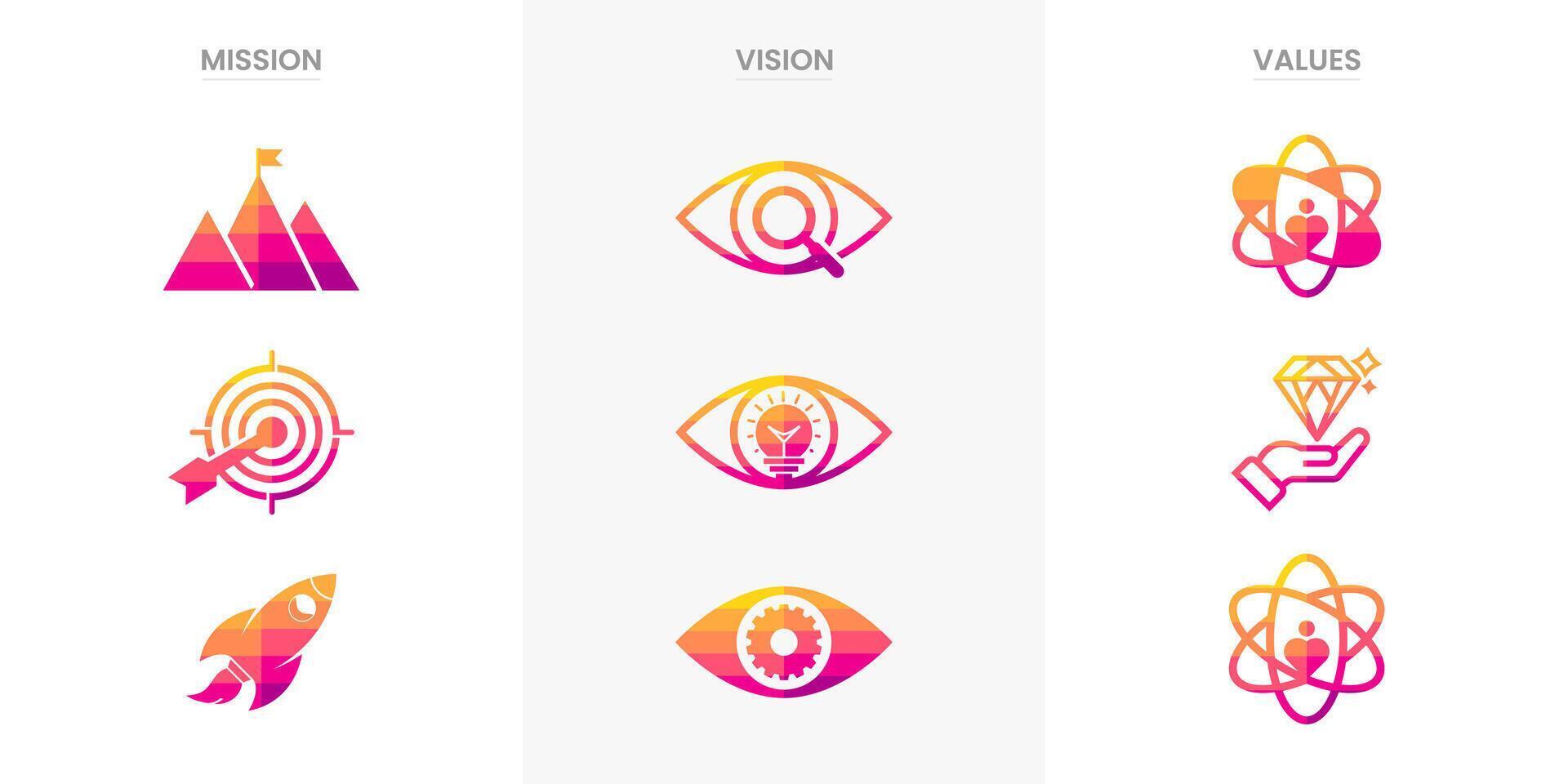 MISSION

VISION

VALUES