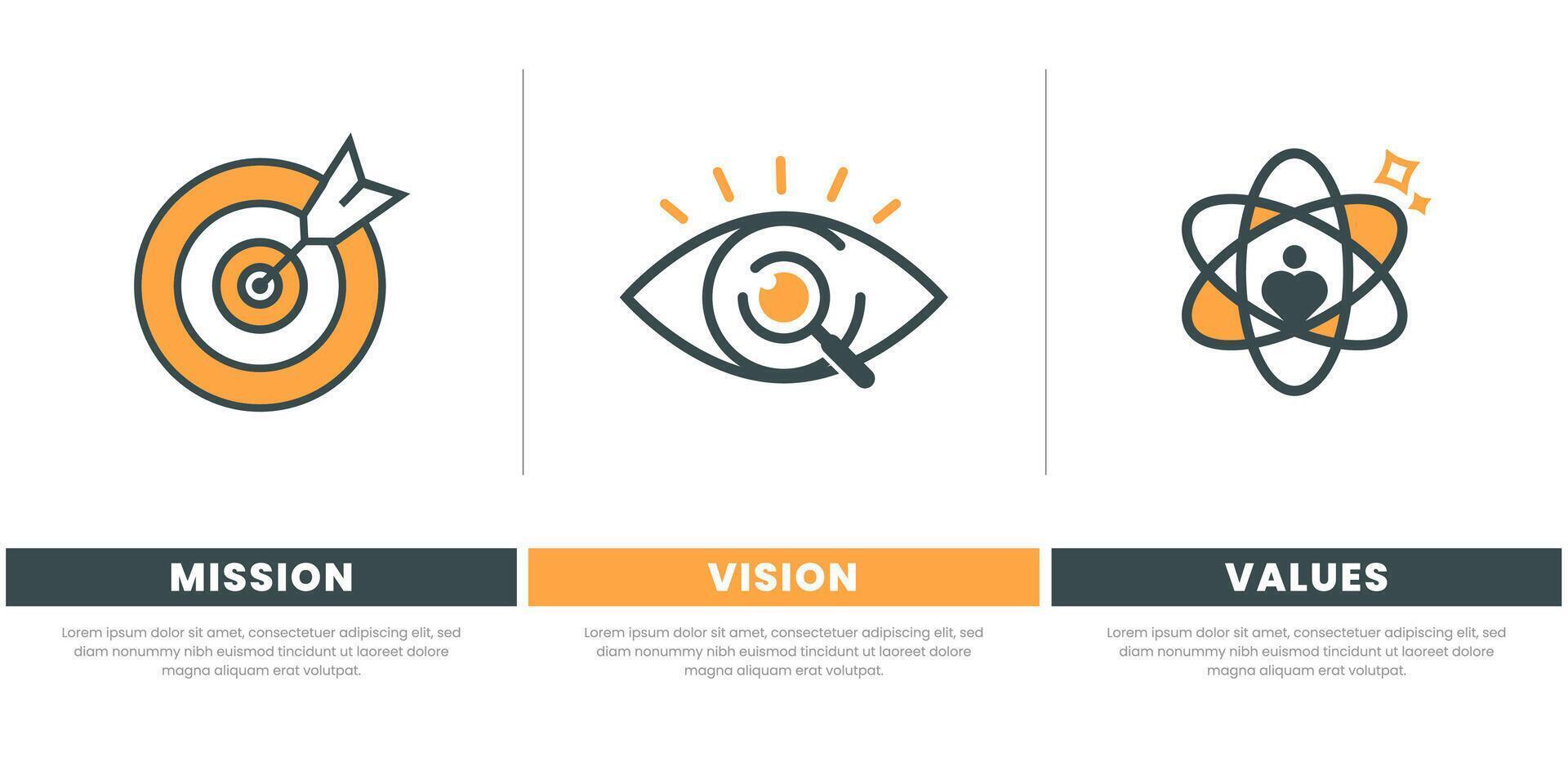 MISSION

Lorem ipsum dolor sit amet, consectetuer adipiscing elit, sed diam nonummy nibh euismod tincidunt ut laoreet dolore magna aliquam erat volutpat.

VISION

Lorem ipsum dolor sit amet, consectetuer adipiscing elit, sed diam nonummy nibh euismod tincidunt ut laoreet dolore magna aliquam erat volutpat.

VALUES

Lorem ipsum dolor sit amet, consectetuer adipiscing elit, sed diam nonummy nibh euismod tincidunt ut laoreet dolore magna aliquam erat volutpat.