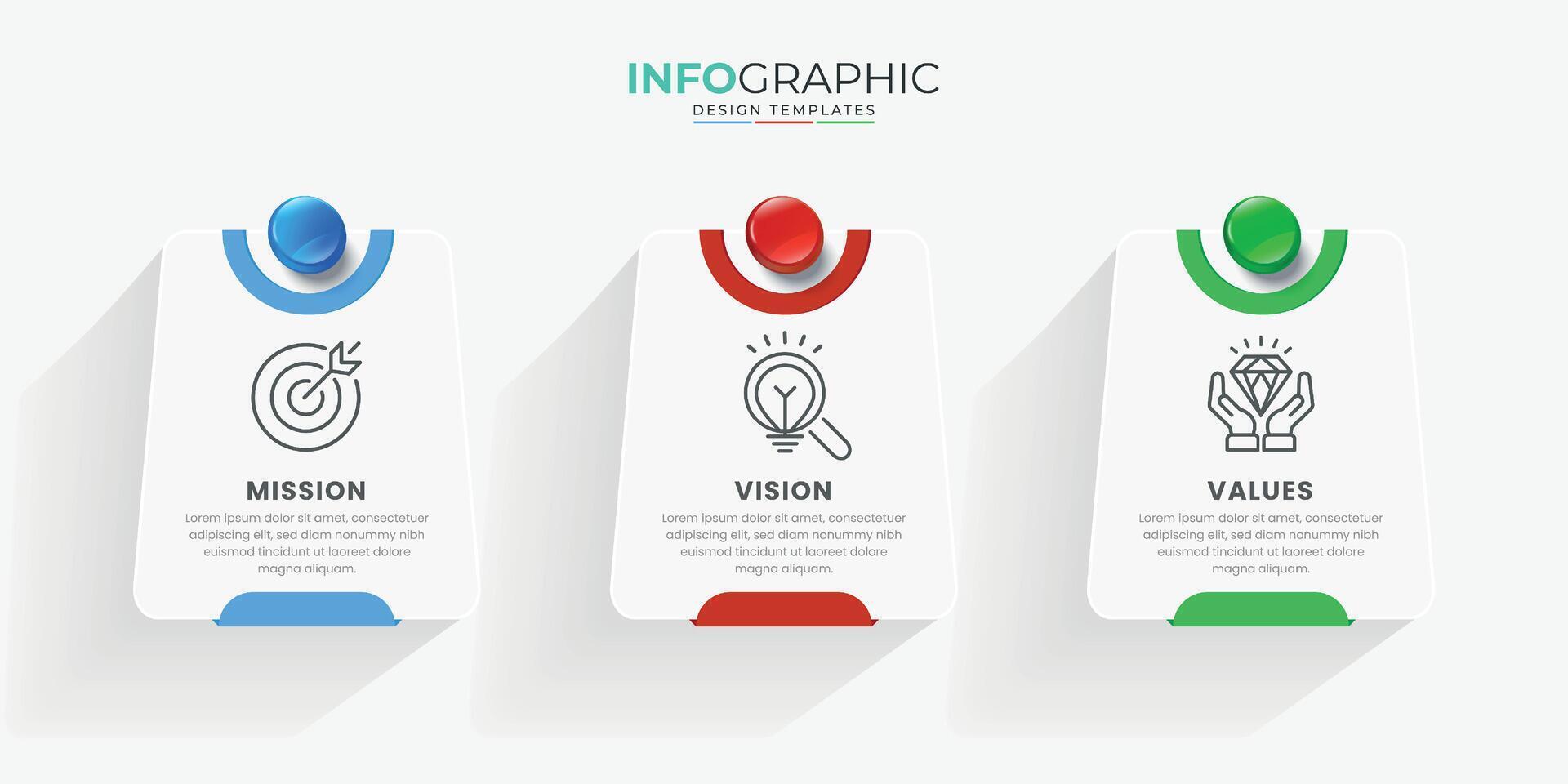 INFOGRAPHIC
DESIGN TEMPLATES

MISSION
Lorem ipsum dolor sit amet, consectetuer adipiscing elit, sed diam nonummy nibh euismod tincidunt ut laoreet dolore magna aliquam.

VISION
Lorem ipsum dolor sit amet, consectetuer adipiscing elit, sed diam nonummy nibh euismod tincidunt ut laoreet dolore magna aliquam.

VALUES
Lorem ipsum dolor sit amet, consectetuer adipiscing elit, sed diam nonummy nibh euismod tincidunt ut laoreet dolore magna aliquam.