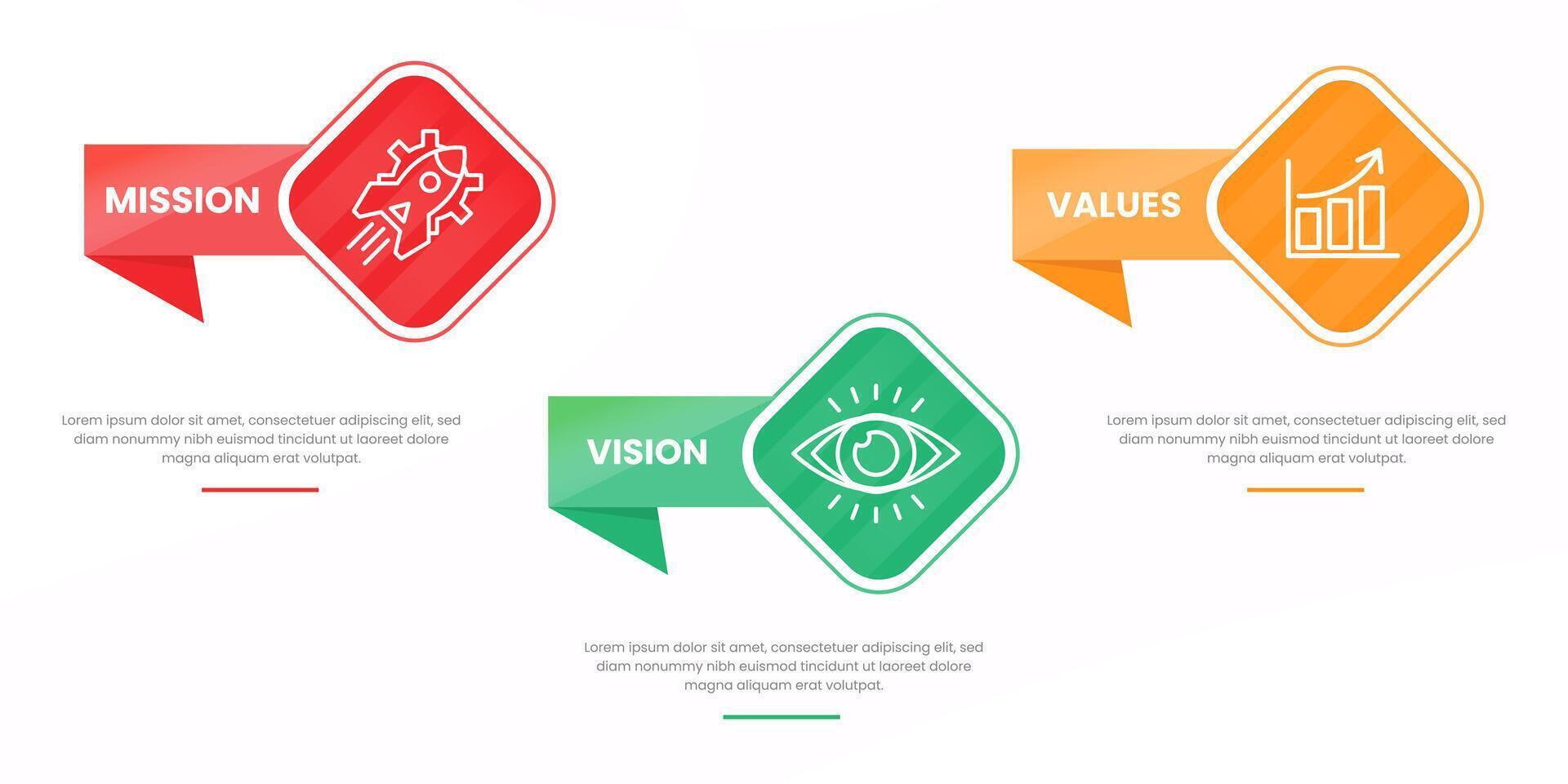 MISSION

Lorem ipsum dolor sit amet, consectetuer adipiscing elit, sed diam nonummy nibh euismod tincidunt ut laoreet dolore magna aliquam erat volutpat.

VISION

Lorem ipsum dolor sit amet, consectetuer adipiscing elit, sed diam nonummy nibh euismod tincidunt ut laoreet dolore magna aliquam erat volutpat.

VALUES

Lorem ipsum dolor sit amet, consectetuer adipiscing elit, sed diam nonummy nibh euismod tincidunt ut laoreet dolore magna aliquam erat volutpat.