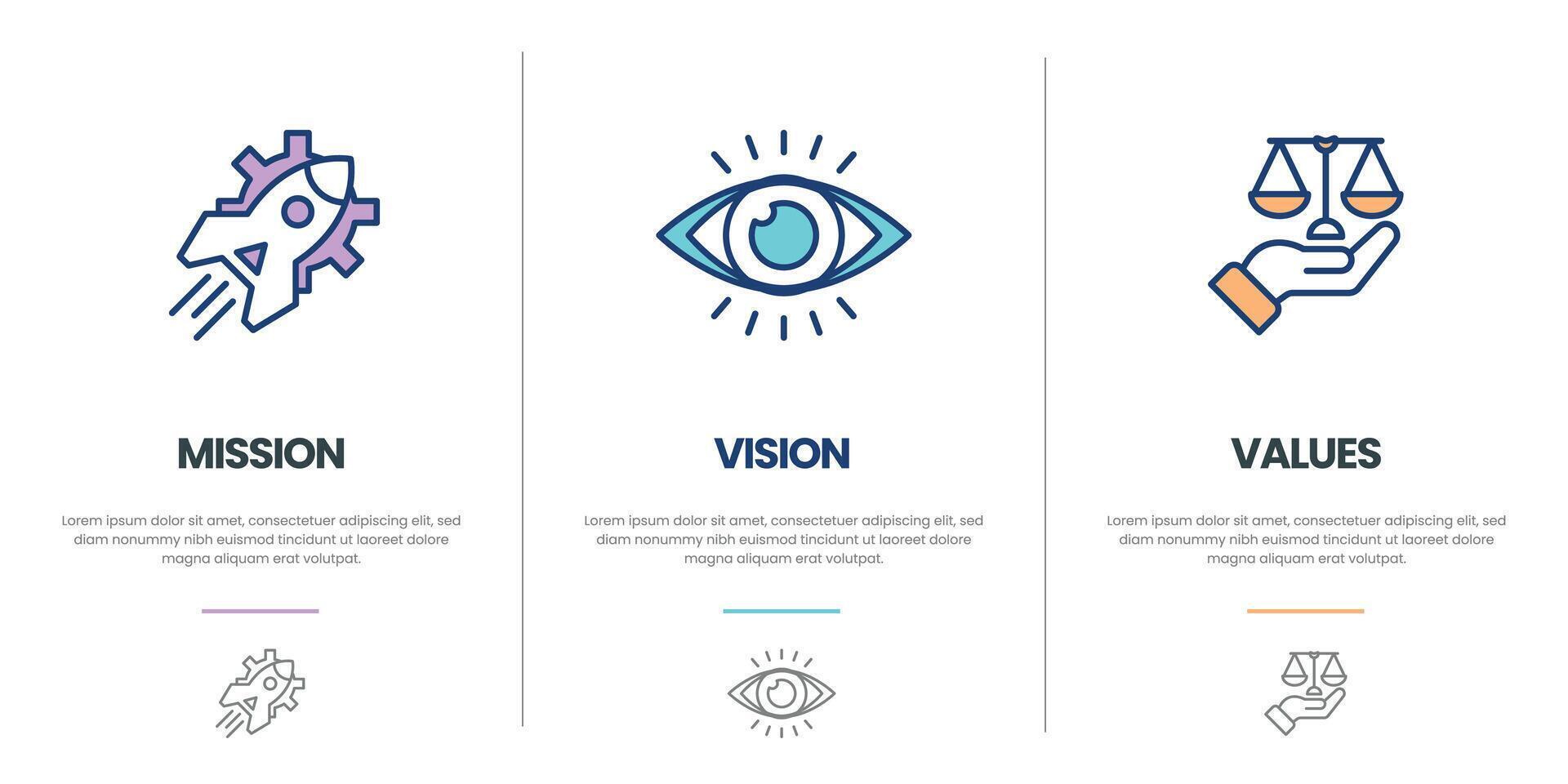 MISSION

Lorem ipsum dolor sit amet, consectetuer adipiscing elit, sed diam nonummy nibh euismod tincidunt ut laoreet dolore magna aliquam erat volutpat.

VISION

Lorem ipsum dolor sit amet, consectetuer adipiscing elit, sed diam nonummy nibh euismod tincidunt ut laoreet dolore magna aliquam erat volutpat.

VALUES

Lorem ipsum dolor sit amet, consectetuer adipiscing elit, sed diam nonummy nibh euismod tincidunt ut laoreet dolore magna aliquam erat volutpat.