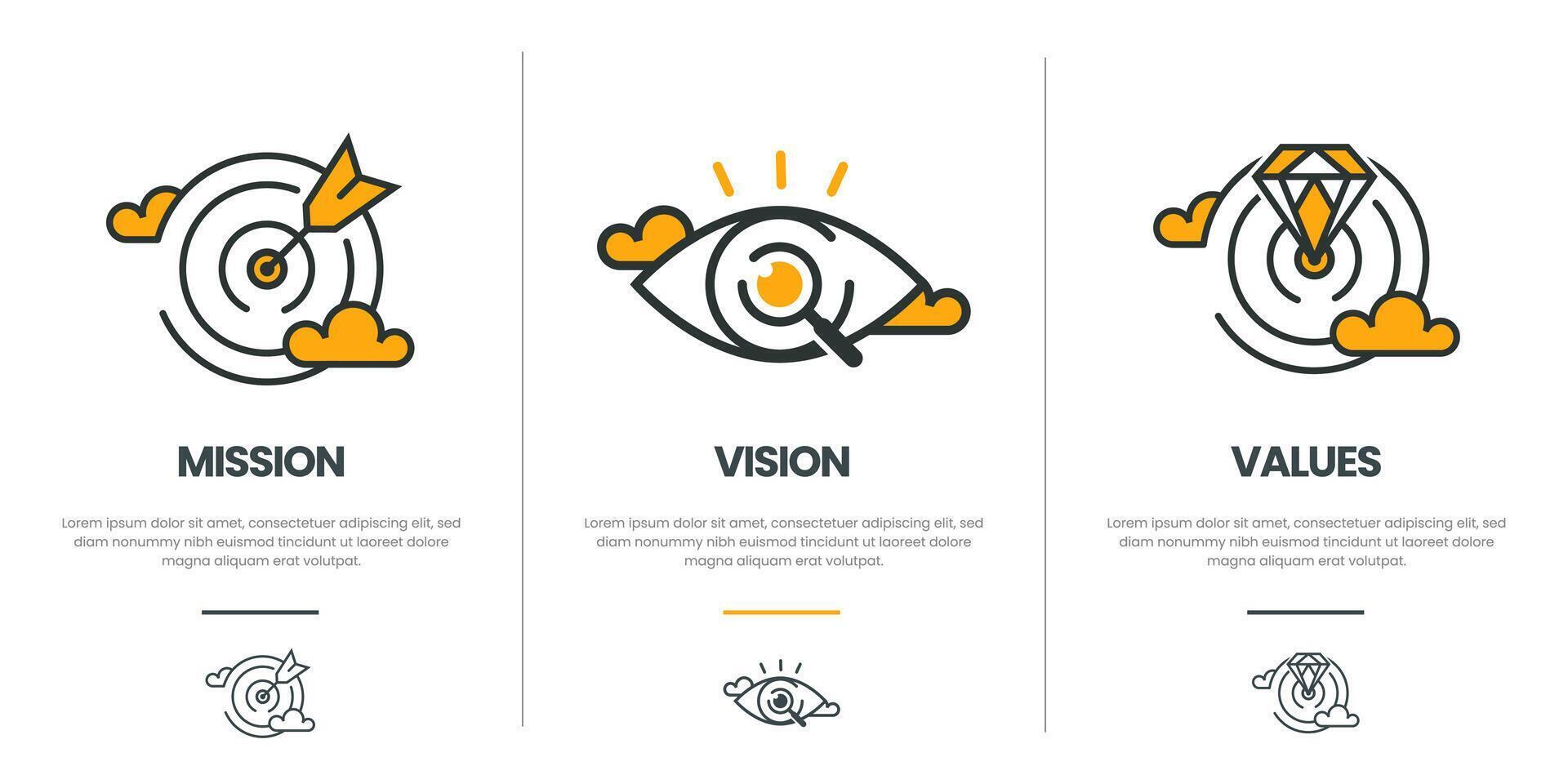 MISSION

Lorem ipsum dolor sit amet, consectetuer adipiscing elit, sed diam nonummy nibh euismod tincidunt ut laoreet dolore magna aliquam erat volutpat.

VISION

Lorem ipsum dolor sit amet, consectetuer adipiscing elit, sed diam nonummy nibh euismod tincidunt ut laoreet dolore magna aliquam erat volutpat.

VALUES

Lorem ipsum dolor sit amet, consectetuer adipiscing elit, sed diam nonummy nibh euismod tincidunt ut laoreet dolore magna aliquam erat volutpat.