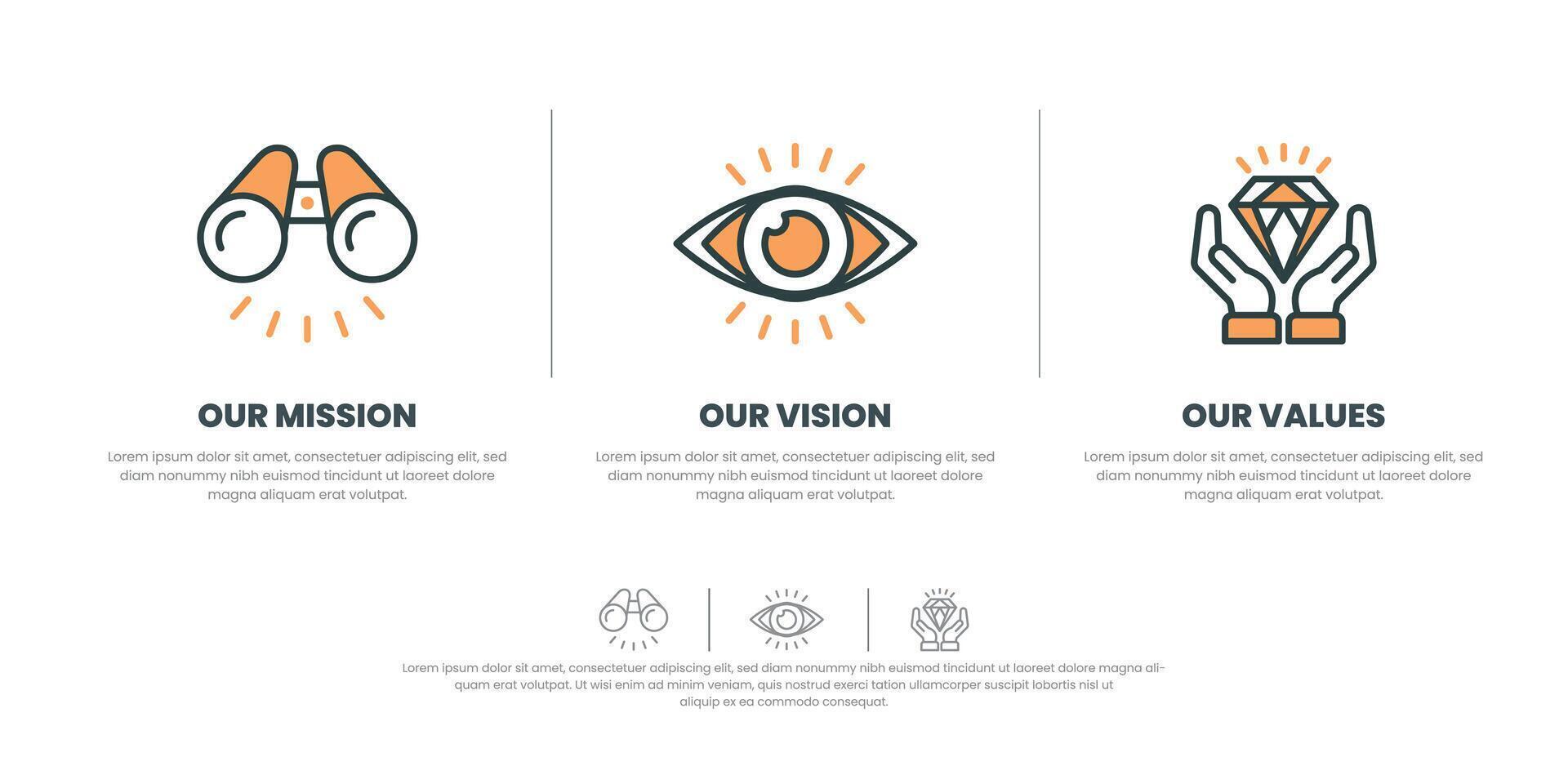 OUR MISSION

Lorem ipsum dolor sit amet, consectetuer adipiscing elit, sed diam nonummy nibh euismod tincidunt ut laoreet dolore magna aliquam erat volutpat.

OUR VISION

Lorem ipsum dolor sit amet, consectetuer adipiscing elit, sed diam nonummy nibh euismod tincidunt ut laoreet dolore magna aliquam erat volutpat.

OUR VALUES

Lorem ipsum dolor sit amet, consectetuer adipiscing elit, sed diam nonummy nibh euismod tincidunt ut laoreet dolore magna aliquam erat volutpat.

Lorem ipsum dolor sit amet, consectetuer adipiscing elit, sed diam nonummy nibh euismod tincidunt ut laoreet dolore magna aliquam erat volutpat. Ut wisi enim ad minim veniam, quis nostrud exerci tation ullamcorper suscipit lobortis nisl ut aliquip ex ea commodo consequat.