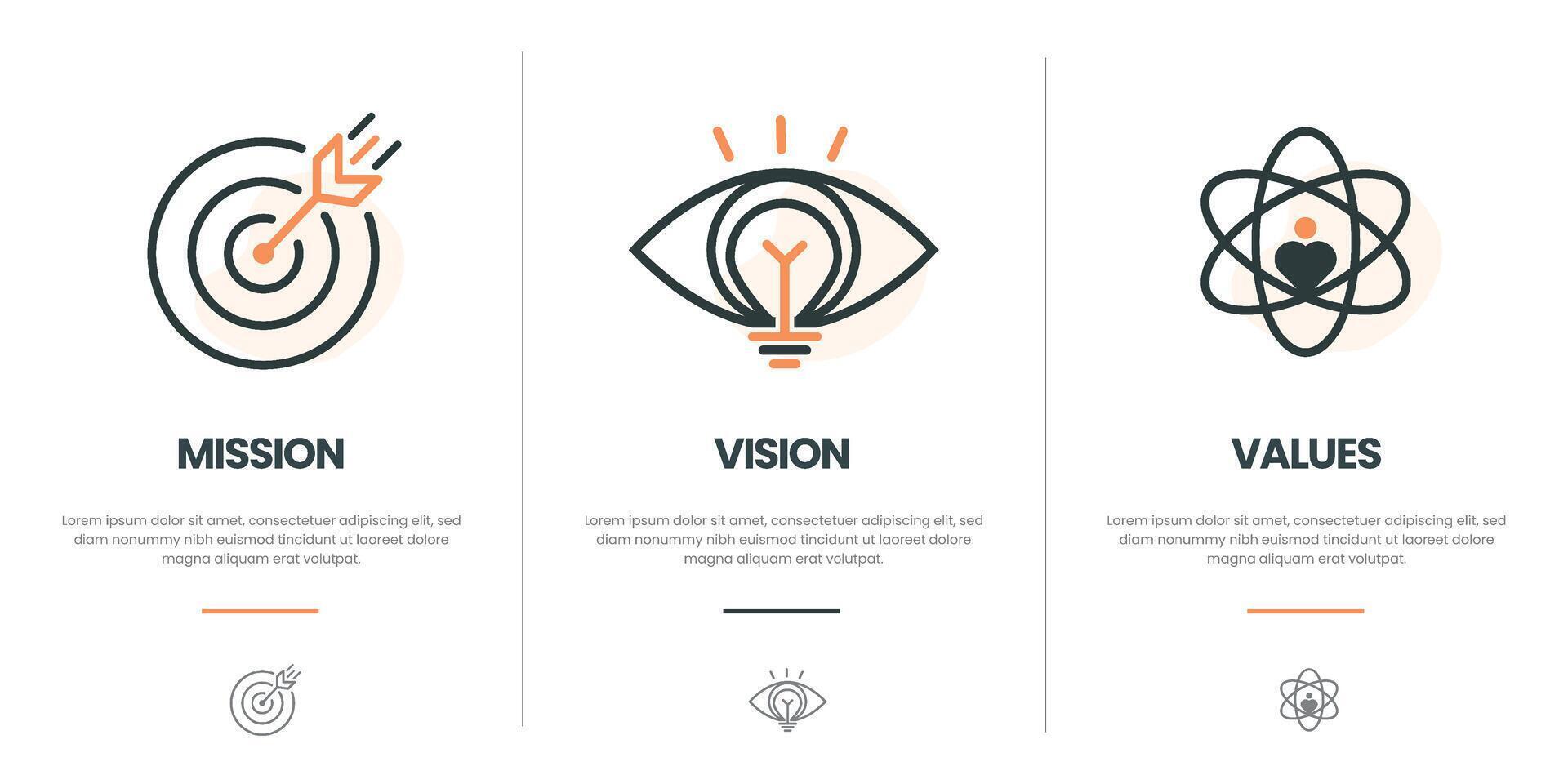 MISSION

Lorem ipsum dolor sit amet, consectetuer adipiscing elit, sed diam nonummy nibh euismod tincidunt ut laoreet dolore magna aliquam erat volutpat.

VISION

Lorem ipsum dolor sit amet, consectetuer adipiscing elit, sed diam nonummy nibh euismod tincidunt ut laoreet dolore magna aliquam erat volutpat.

VALUES

Lorem ipsum dolor sit amet, consectetuer adipiscing elit, sed diam nonummy nibh euismod tincidunt ut laoreet dolore magna aliquam erat volutpat.