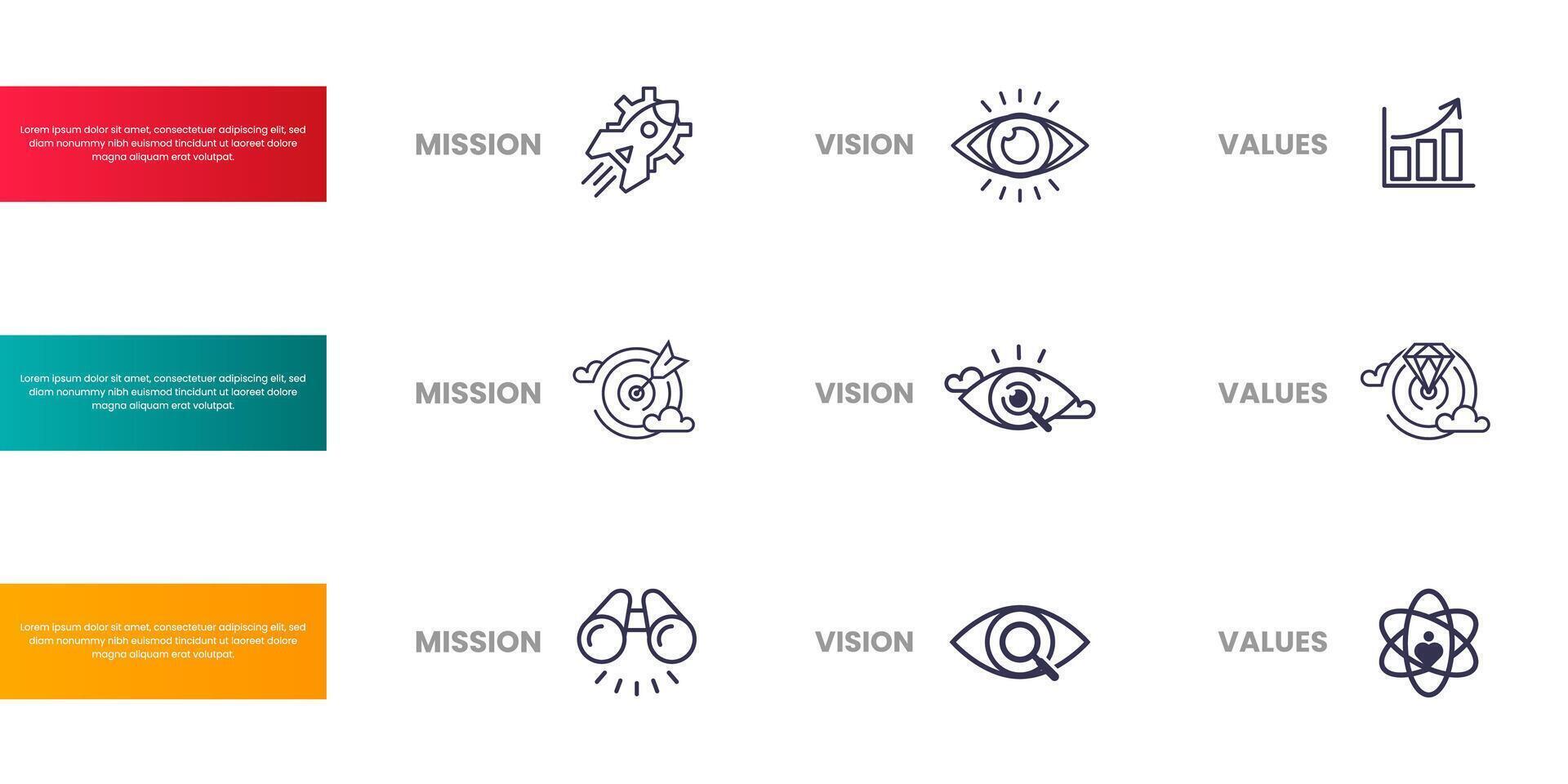 Lorem ipsum dolor sit amet, consectetuer adipiscing elit, sed diam nonummy nibh euismod tincidunt ut laoreet dolore magna aliquam erat volutpat.

MISSION

VISION

VALUES

Lorem ipsum dolor sit amet, consectetuer adipiscing elit, sed diam nonummy nibh euismod tincidunt ut laoreet dolore magna aliquam erat volutpat.

MISSION

VISION

VALUES

Lorem ipsum dolor sit amet, consectetuer adipiscing elit, sed diam nonummy nibh euismod tincidunt ut laoreet dolore magna aliquam erat volutpat.

MISSION

VISION

VALUES