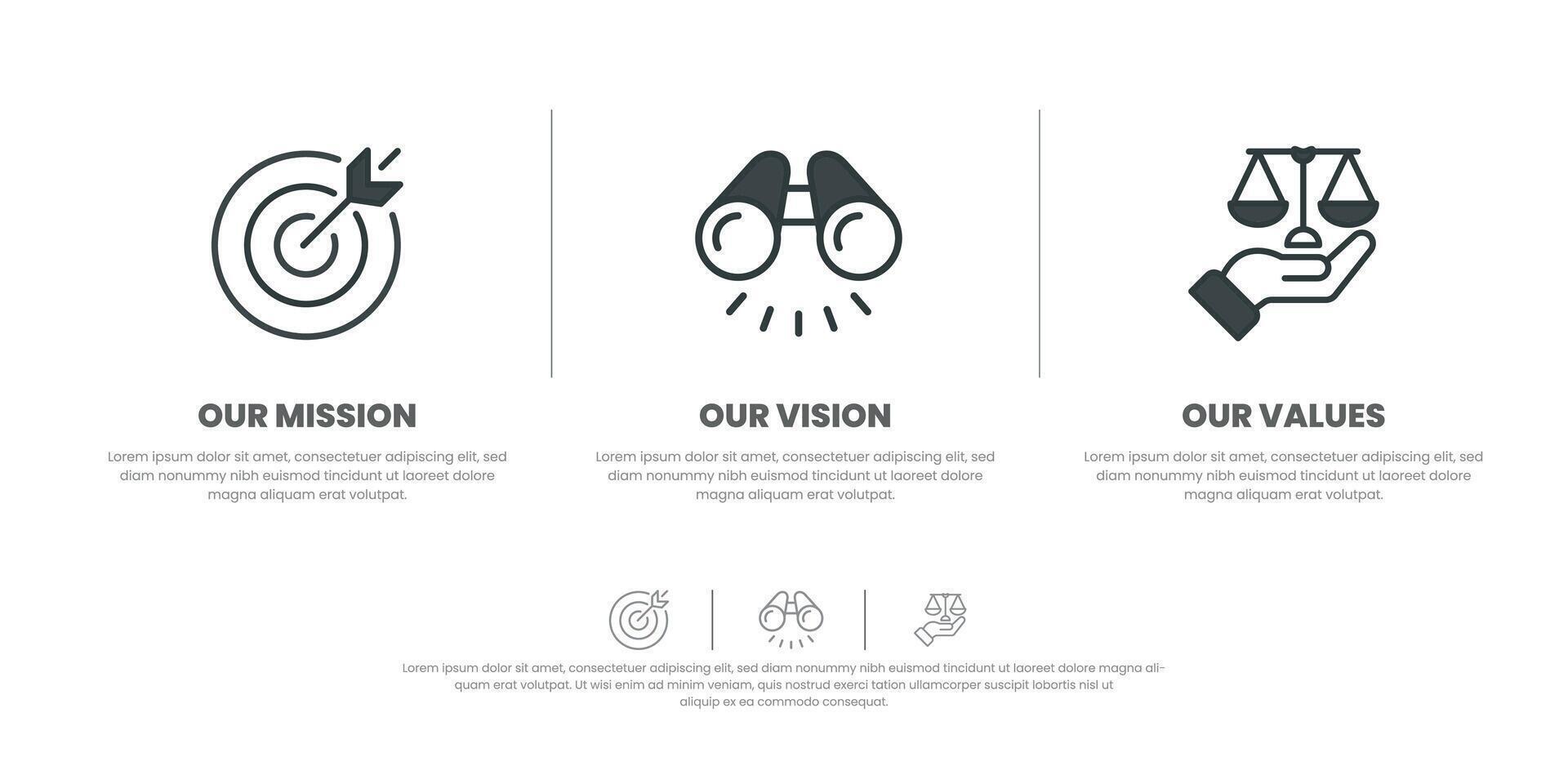 OUR MISSION

Lorem ipsum dolor sit amet, consectetuer adipiscing elit, sed diam nonummy nibh euismod tincidunt ut laoreet dolore magna aliquam erat volutpat.

OUR VISION

Lorem ipsum dolor sit amet, consectetuer adipiscing elit, sed diam nonummy nibh euismod tincidunt ut laoreet dolore magna aliquam erat volutpat.

OUR VALUES

Lorem ipsum dolor sit amet, consectetuer adipiscing elit, sed diam nonummy nibh euismod tincidunt ut laoreet dolore magna aliquam erat volutpat.

Lorem ipsum dolor sit amet, consectetuer adipiscing elit, sed diam nonummy nibh euismod tincidunt ut laoreet dolore magna aliquam erat volutpat. Ut wisi enim ad minim veniam, quis nostrud exerci tation ullamcorper suscipit lobortis nisl ut aliquip ex ea commodo consequat.