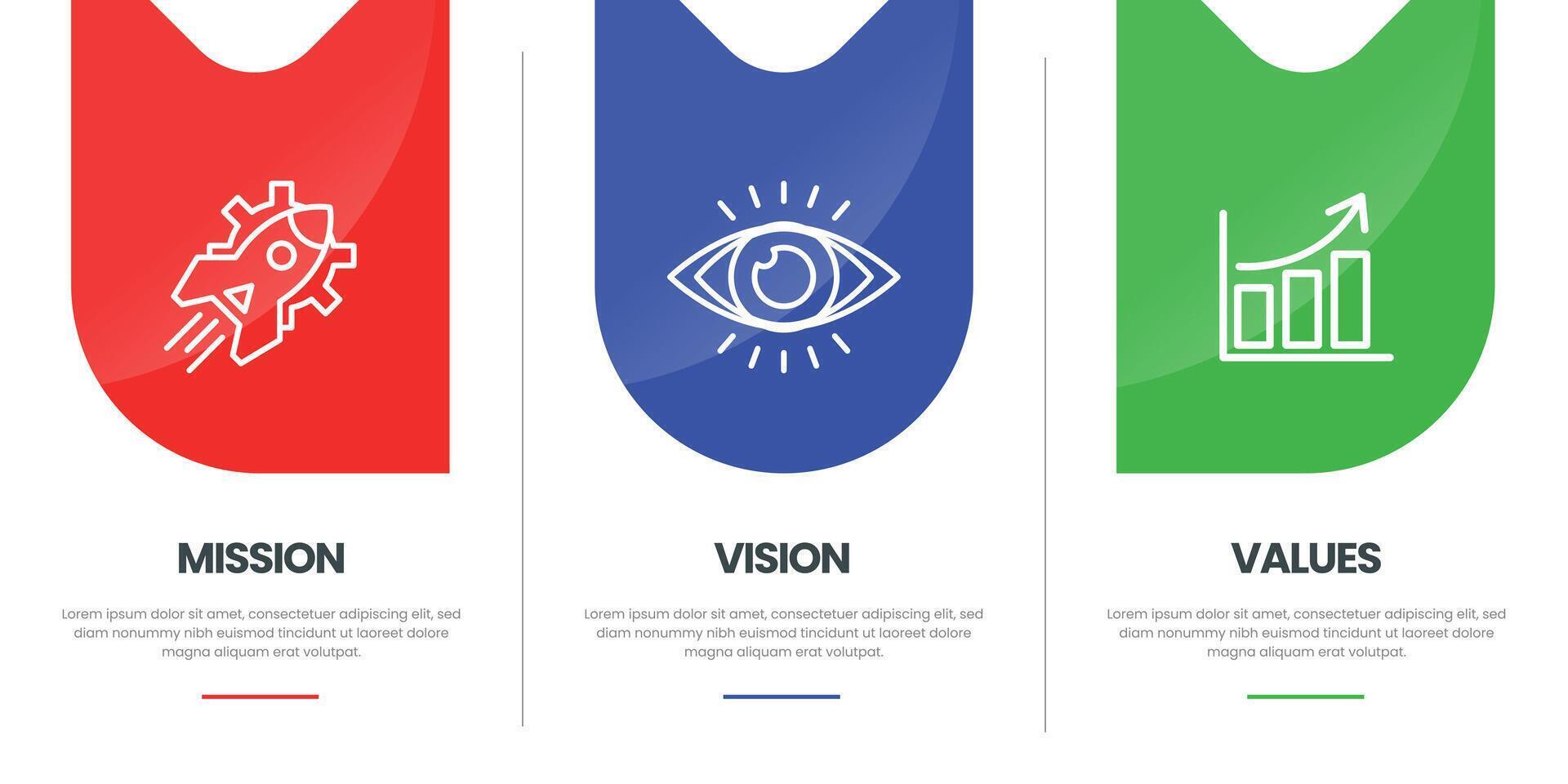 MISSION

Lorem ipsum dolor sit amet, consectetuer adipiscing elit, sed diam nonummy nibh euismod tincidunt ut laoreet dolore magna aliquam erat volutpat.

VISION

Lorem ipsum dolor sit amet, consectetuer adipiscing elit, sed diam nonummy nibh euismod tincidunt ut laoreet dolore magna aliquam erat volutpat.

VALUES

Lorem ipsum dolor sit amet, consectetuer adipiscing elit, sed diam nonummy nibh euismod tincidunt ut laoreet dolore magna aliquam erat volutpat.