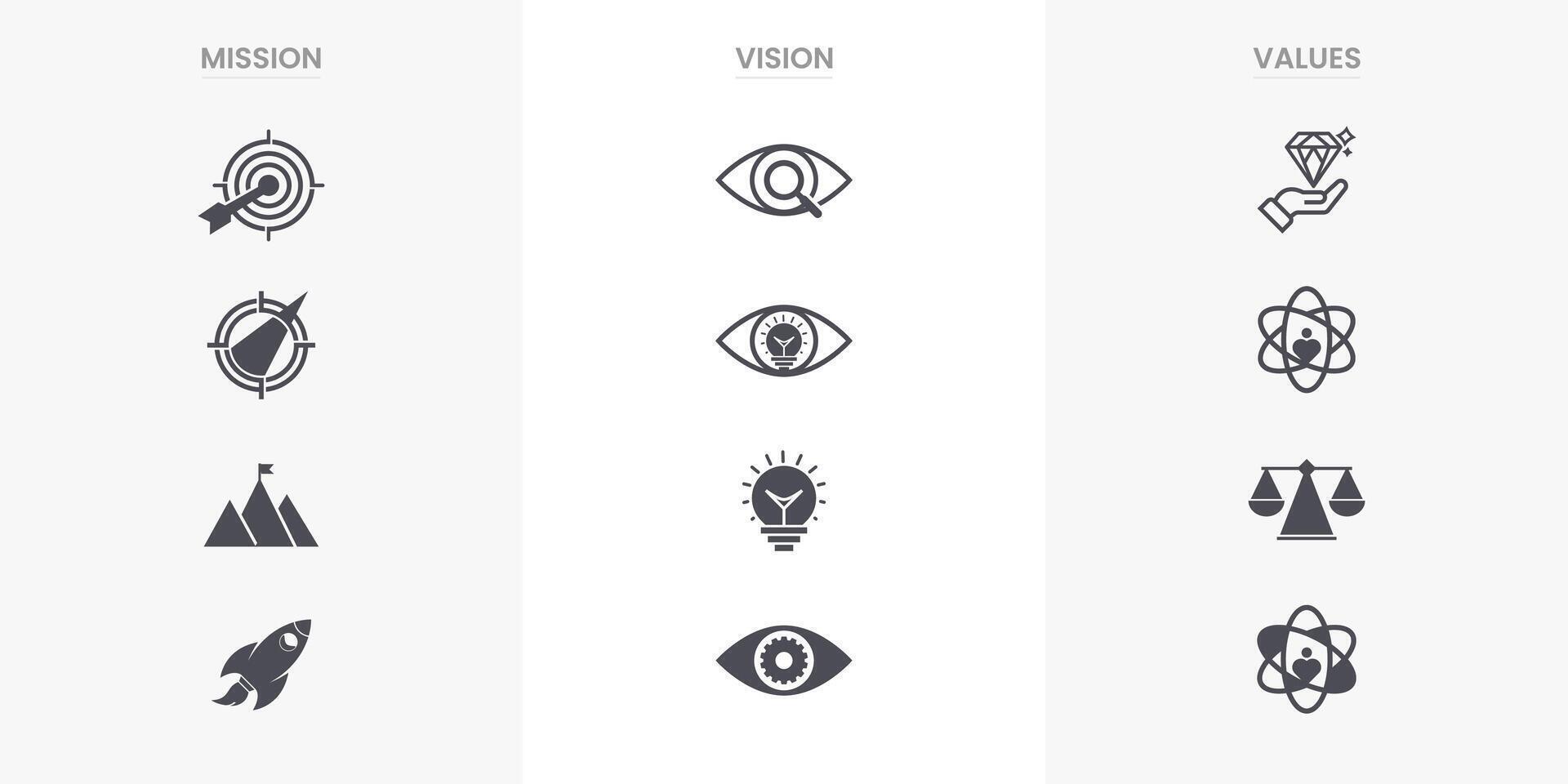 MISSION

VISION

VALUES