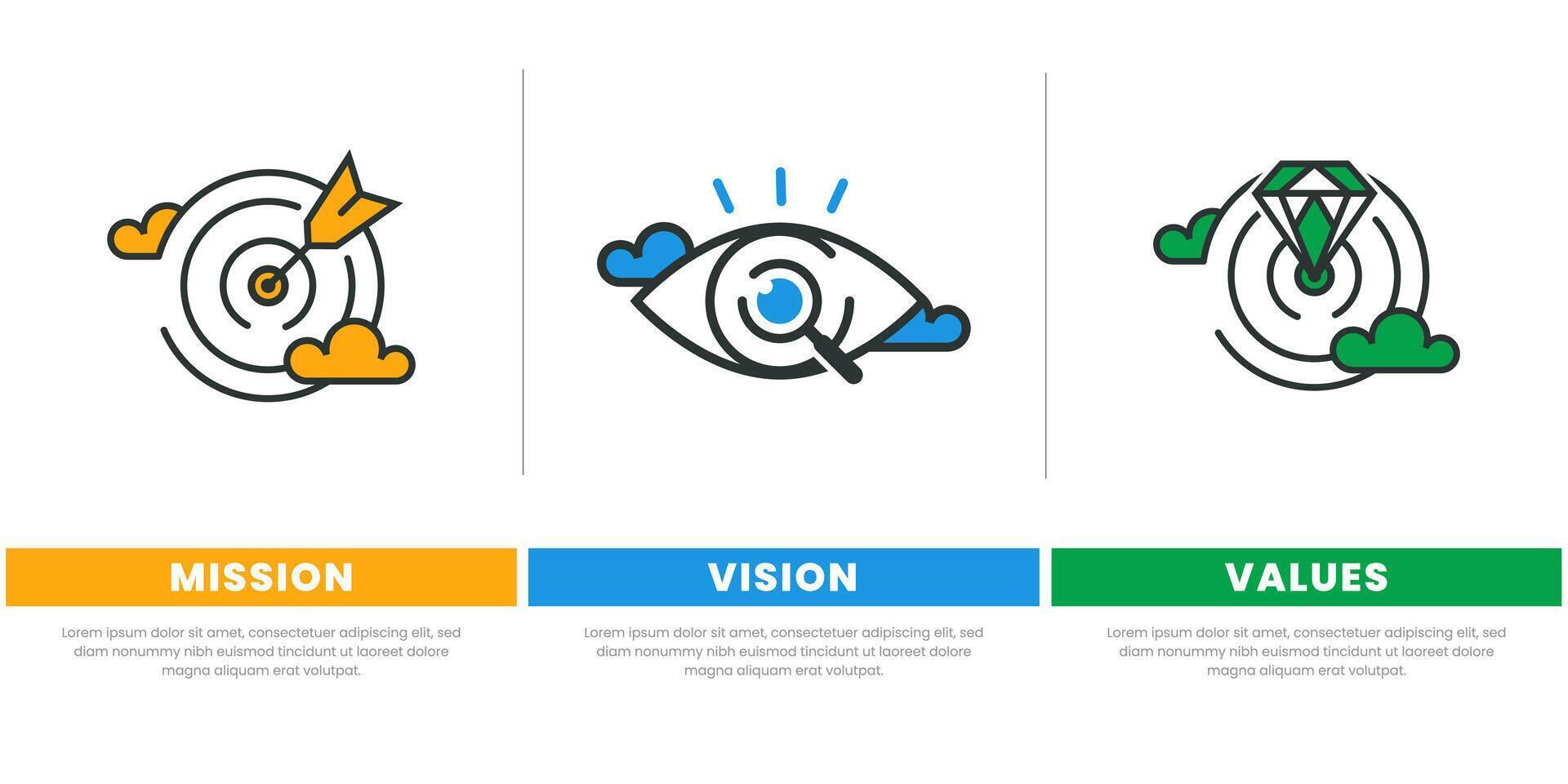 MISSION

Lorem ipsum dolor sit amet, consectetuer adipiscing elit, sed diam nonummy nibh euismod tincidunt ut laoreet dolore magna aliquam erat volutpat.

VISION

Lorem ipsum dolor sit amet, consectetuer adipiscing elit, sed diam nonummy nibh euismod tincidunt ut laoreet dolore magna aliquam erat volutpat.

VALUES

Lorem ipsum dolor sit amet, consectetuer adipiscing elit, sed diam nonummy nibh euismod tincidunt ut laoreet dolore magna aliquam erat volutpat.