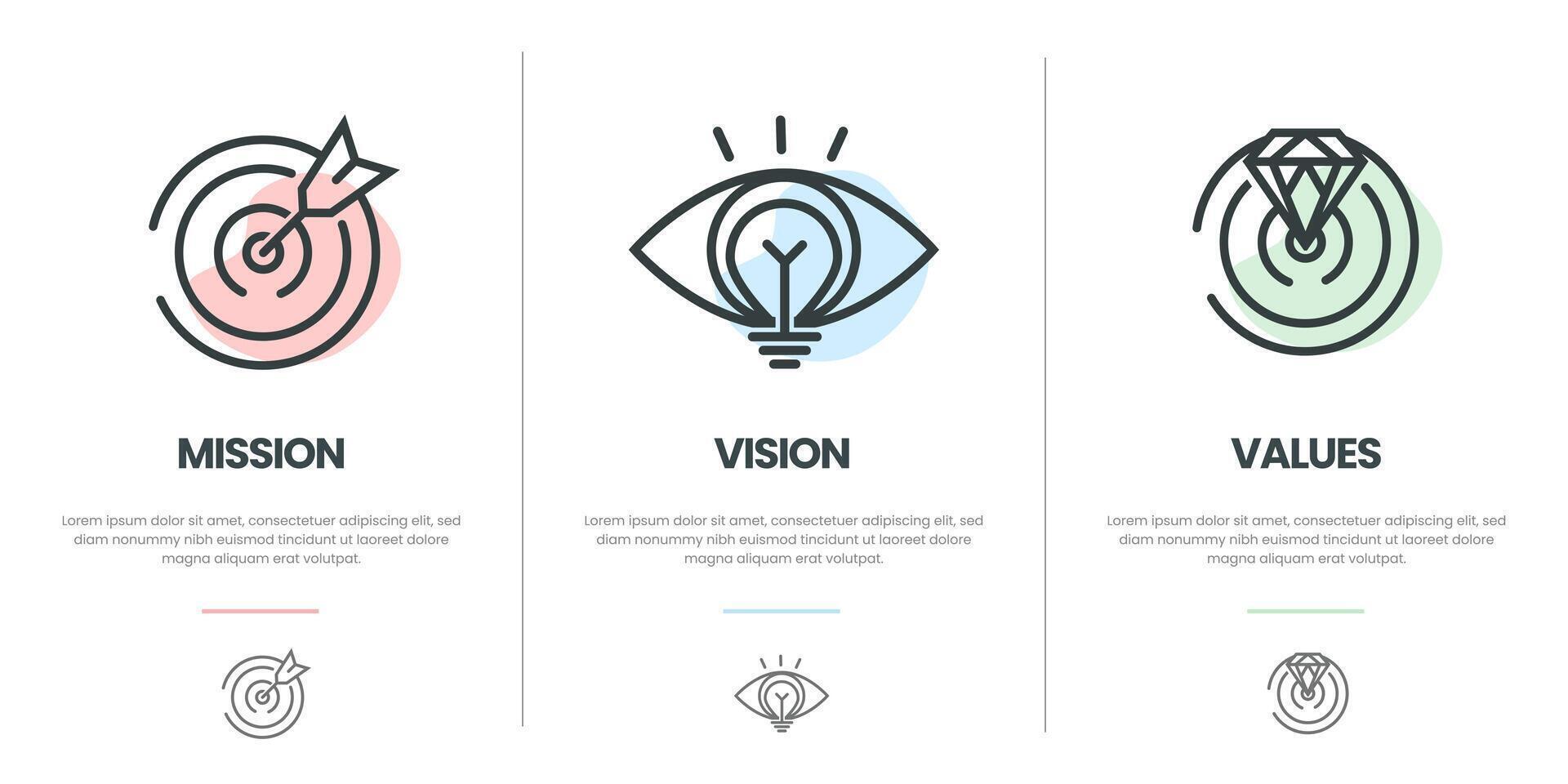 MISSION

Lorem ipsum dolor sit amet, consectetuer adipiscing elit, sed diam nonummy nibh euismod tincidunt ut laoreet dolore magna aliquam erat volutpat.

VISION

Lorem ipsum dolor sit amet, consectetuer adipiscing elit, sed diam nonummy nibh euismod tincidunt ut laoreet dolore magna aliquam erat volutpat.

VALUES

Lorem ipsum dolor sit amet, consectetuer adipiscing elit, sed diam nonummy nibh euismod tincidunt ut laoreet dolore magna aliquam erat volutpat.