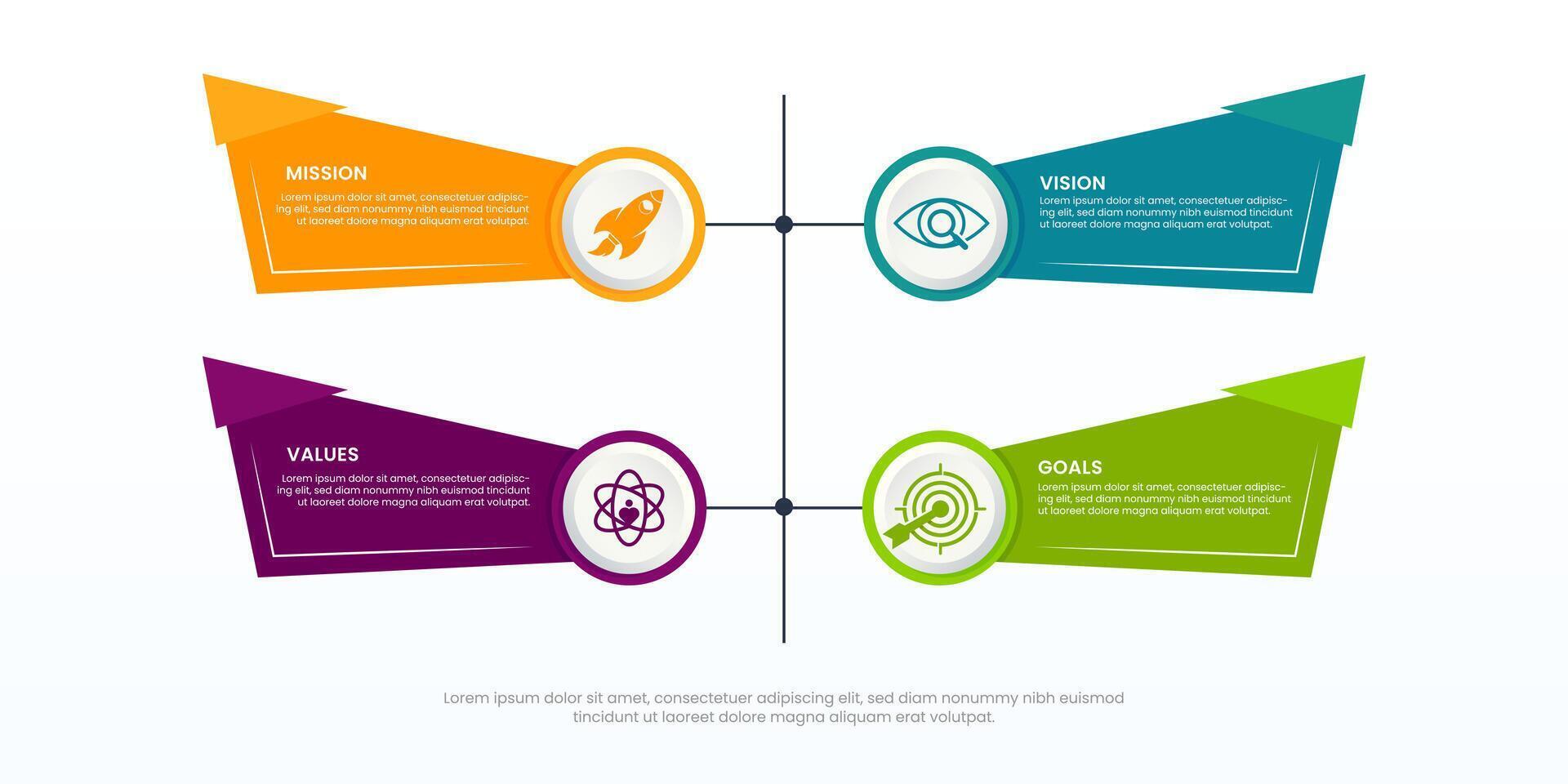 MISSION
Lorem ipsum dolor sit amet, consectetuer adipiscing elit, sed diam nonummy nibh euismod tincidunt ut laoreet dolore magna aliquam erat volutpat.

VISION
Lorem ipsum dolor sit amet, consectetuer adipiscing elit, sed diam nonummy nibh euismod tincidunt ut laoreet dolore magna aliquam erat volutpat.

VALUES
Lorem ipsum dolor sit amet, consectetuer adipiscing elit, sed diam nonummy nibh euismod tincidunt ut laoreet dolore magna aliquam erat volutpat.

GOALS
Lorem ipsum dolor sit amet, consectetuer adipiscing elit, sed diam nonummy nibh euismod tincidunt ut laoreet dolore magna aliquam erat volutpat.

Lorem ipsum dolor sit amet, consectetuer adipiscing elit, sed diam nonummy nibh euismod tincidunt ut laoreet dolore magna aliquam erat volutpat.