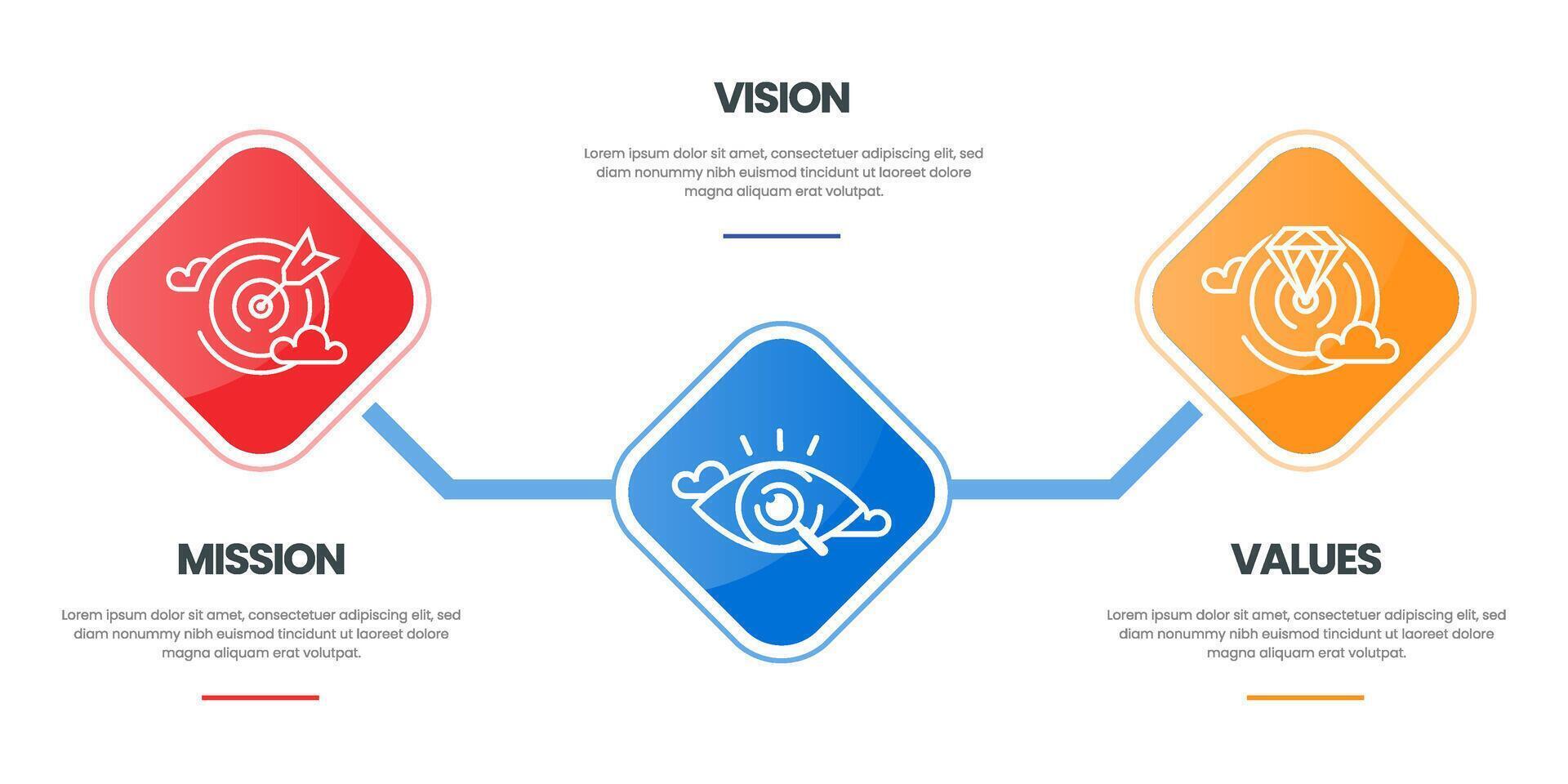 VISION

Lorem ipsum dolor sit amet, consectetuer adipiscing elit, sed diam nonummy nibh euismod tincidunt ut laoreet dolore magna aliquam erat volutpat.

MISSION

Lorem ipsum dolor sit amet, consectetuer adipiscing elit, sed diam nonummy nibh euismod tincidunt ut laoreet dolore magna aliquam erat volutpat.

VALUES

Lorem ipsum dolor sit amet, consectetuer adipiscing elit, sed diam nonummy nibh euismod tincidunt ut laoreet dolore magna aliquam erat volutpat.