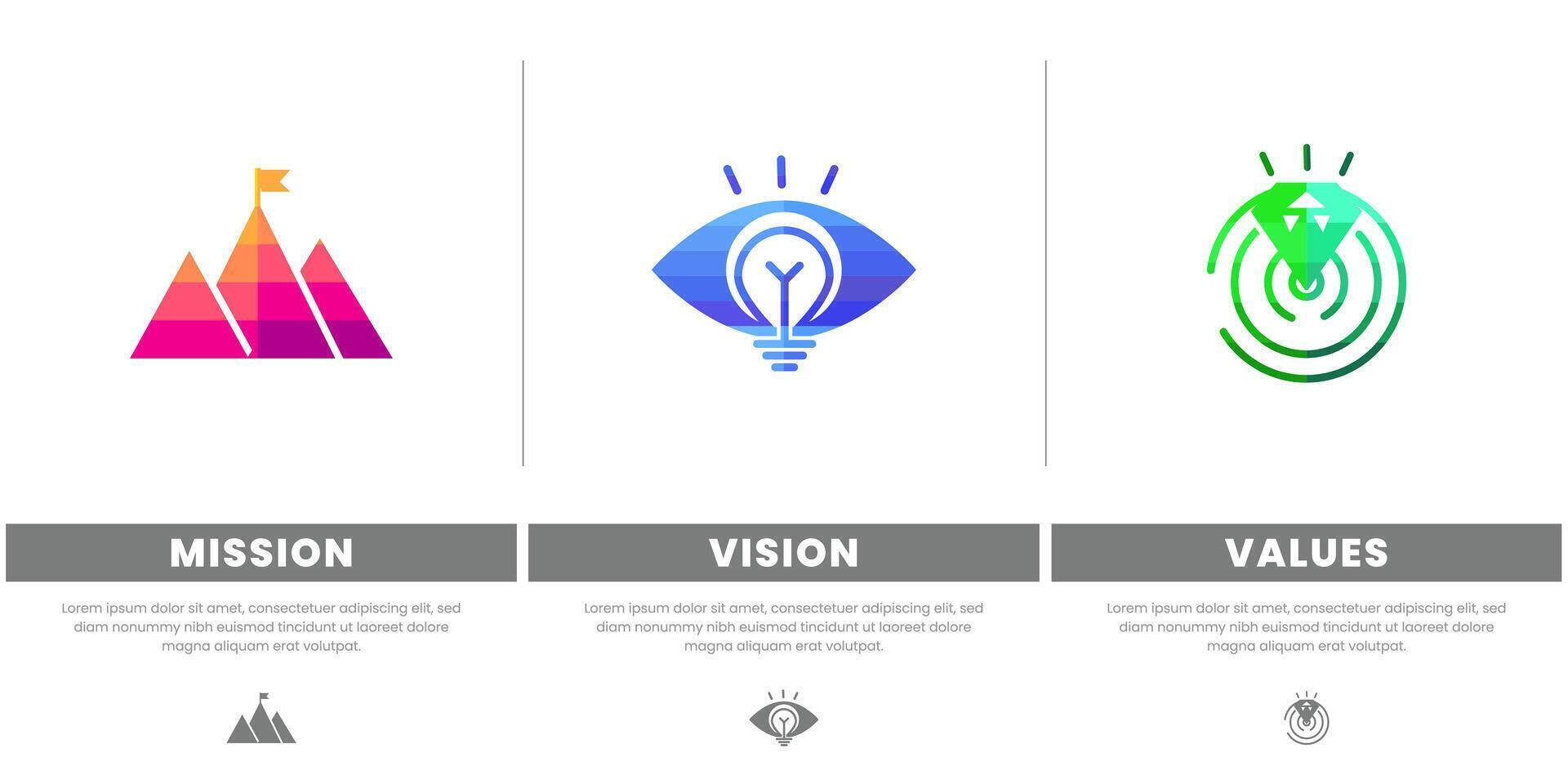 MISSION

Lorem ipsum dolor sit amet, consectetuer adipiscing elit, sed diam nonummy nibh euismod tincidunt ut laoreet dolore magna aliquam erat volutpat.

VISION

Lorem ipsum dolor sit amet, consectetuer adipiscing elit, sed diam nonummy nibh euismod tincidunt ut laoreet dolore magna aliquam erat volutpat.

VALUES

Lorem ipsum dolor sit amet, consectetuer adipiscing elit, sed diam nonummy nibh euismod tincidunt ut laoreet dolore magna aliquam erat volutpat.