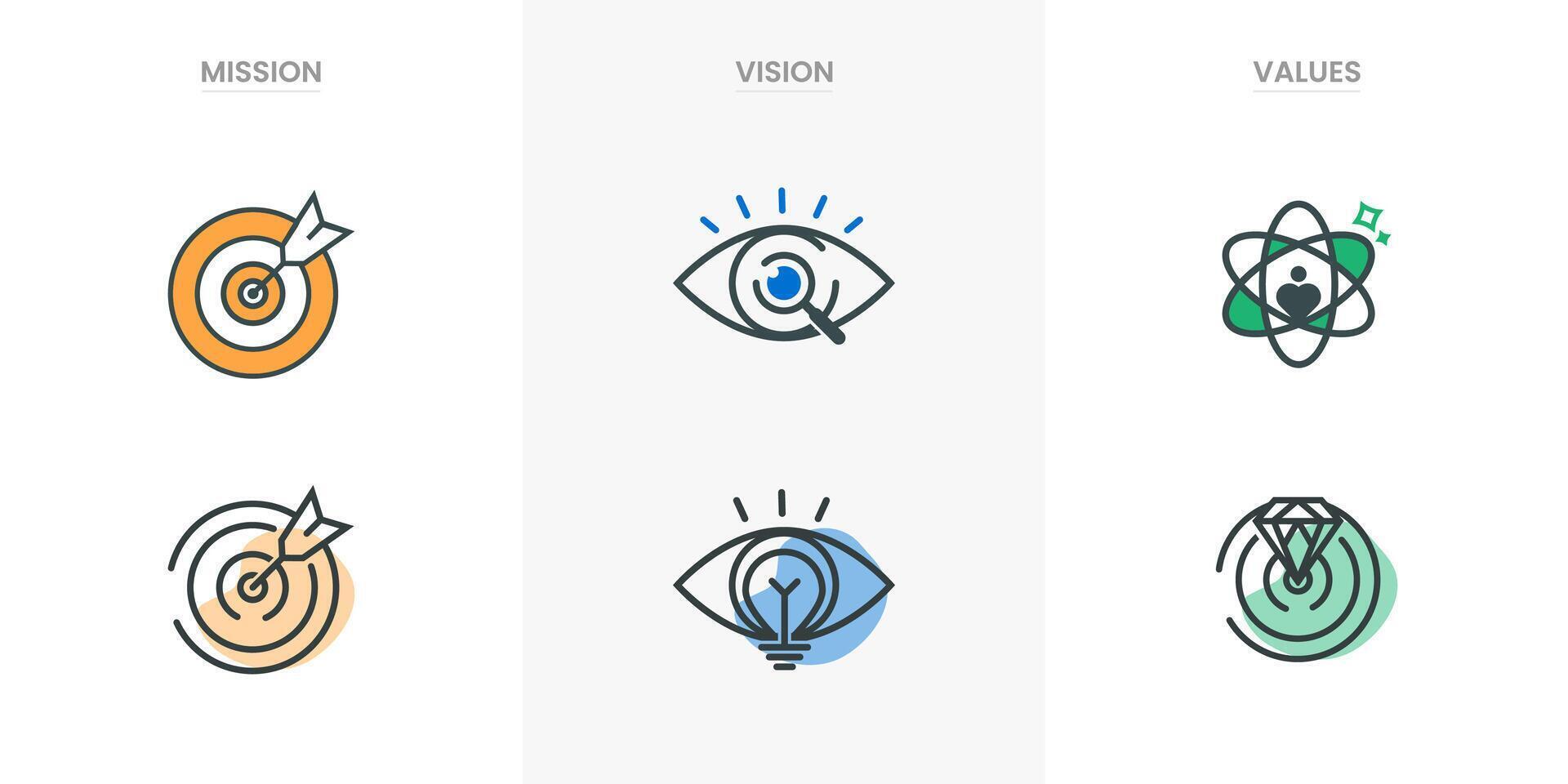 MISSION

VISION

VALUES