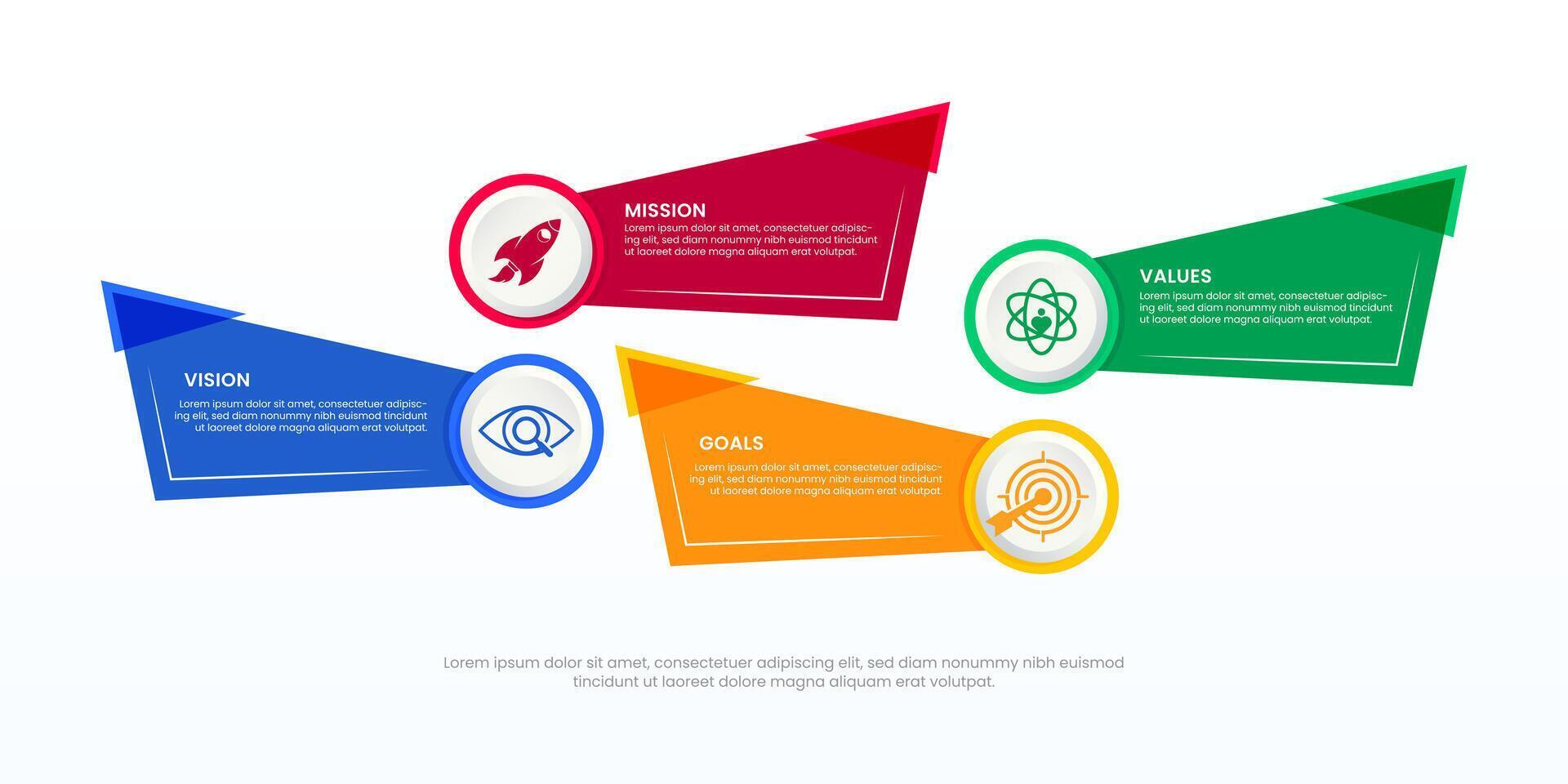 MISSION
Lorem ipsum dolor sit amet, consectetuer adipiscing elit, sed diam nonummy nibh euismod tincidunt ut laoreet dolore magna aliquam erat volutpat.

VALUES
Lorem ipsum dolor sit amet, consectetuer adipiscing elit, sed diam nonummy nibh euismod tincidunt ut laoreet dolore magna aliquam erat volutpat.

VISION
Lorem ipsum dolor sit amet, consectetuer adipiscing elit, sed diam nonummy nibh euismod tincidunt ut laoreet dolore magna aliquam erat volutpat.

GOALS
Lorem ipsum dolor sit amet, consectetuer adipiscing elit, sed diam nonummy nibh euismod tincidunt ut laoreet dolore magna aliquam erat volutpat.

Lorem ipsum dolor sit amet, consectetuer adipiscing elit, sed diam nonummy nibh euismod tincidunt ut laoreet dolore magna aliquam erat volutpat.