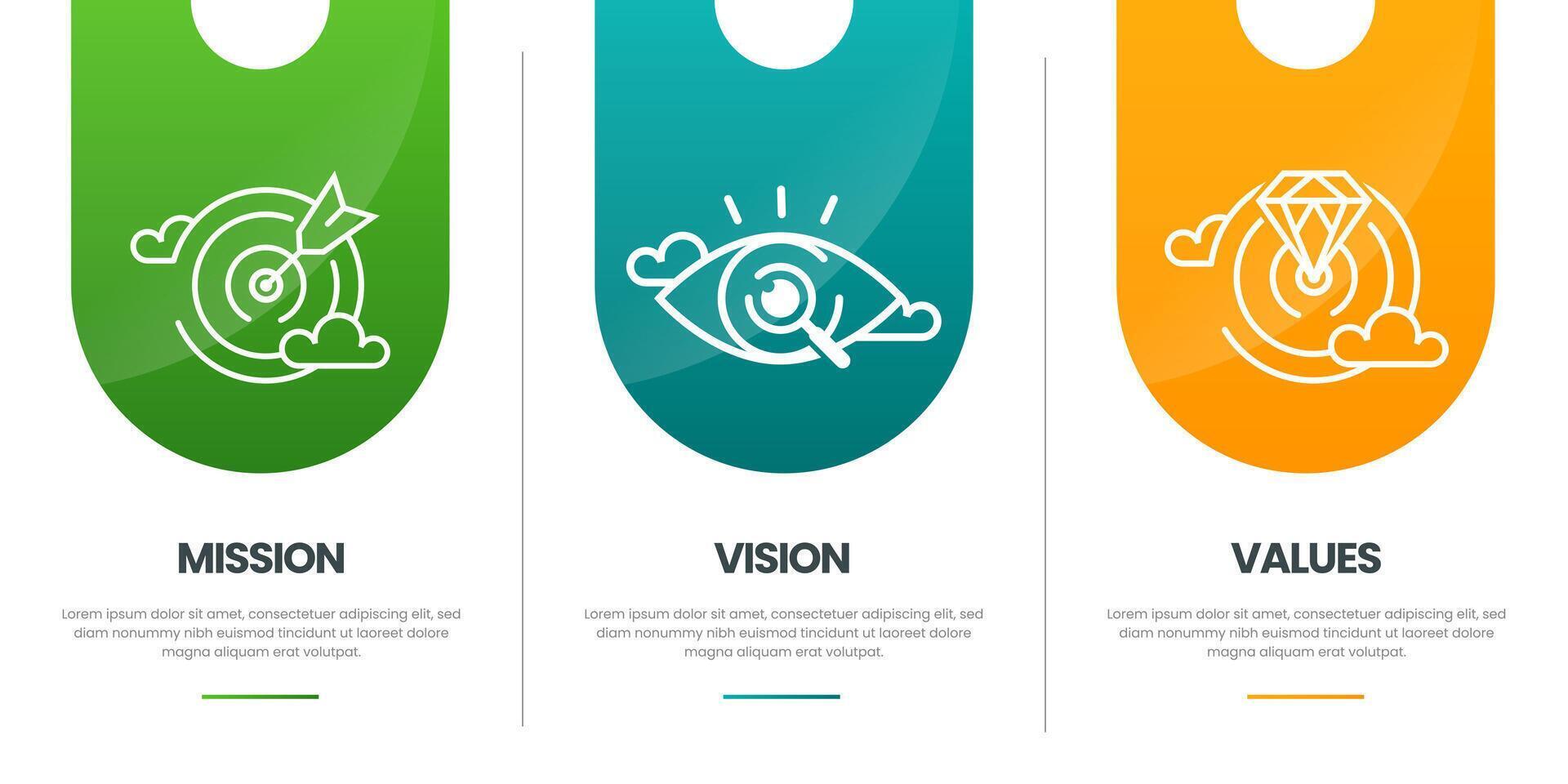 MISSION

Lorem ipsum dolor sit amet, consectetuer adipiscing elit, sed diam nonummy nibh euismod tincidunt ut laoreet dolore magna aliquam erat volutpat.

VISION

Lorem ipsum dolor sit amet, consectetuer adipiscing elit, sed diam nonummy nibh euismod tincidunt ut laoreet dolore magna aliquam erat volutpat.

VALUES

Lorem ipsum dolor sit amet, consectetuer adipiscing elit, sed diam nonummy nibh euismod tincidunt ut laoreet dolore magna aliquam erat volutpat.