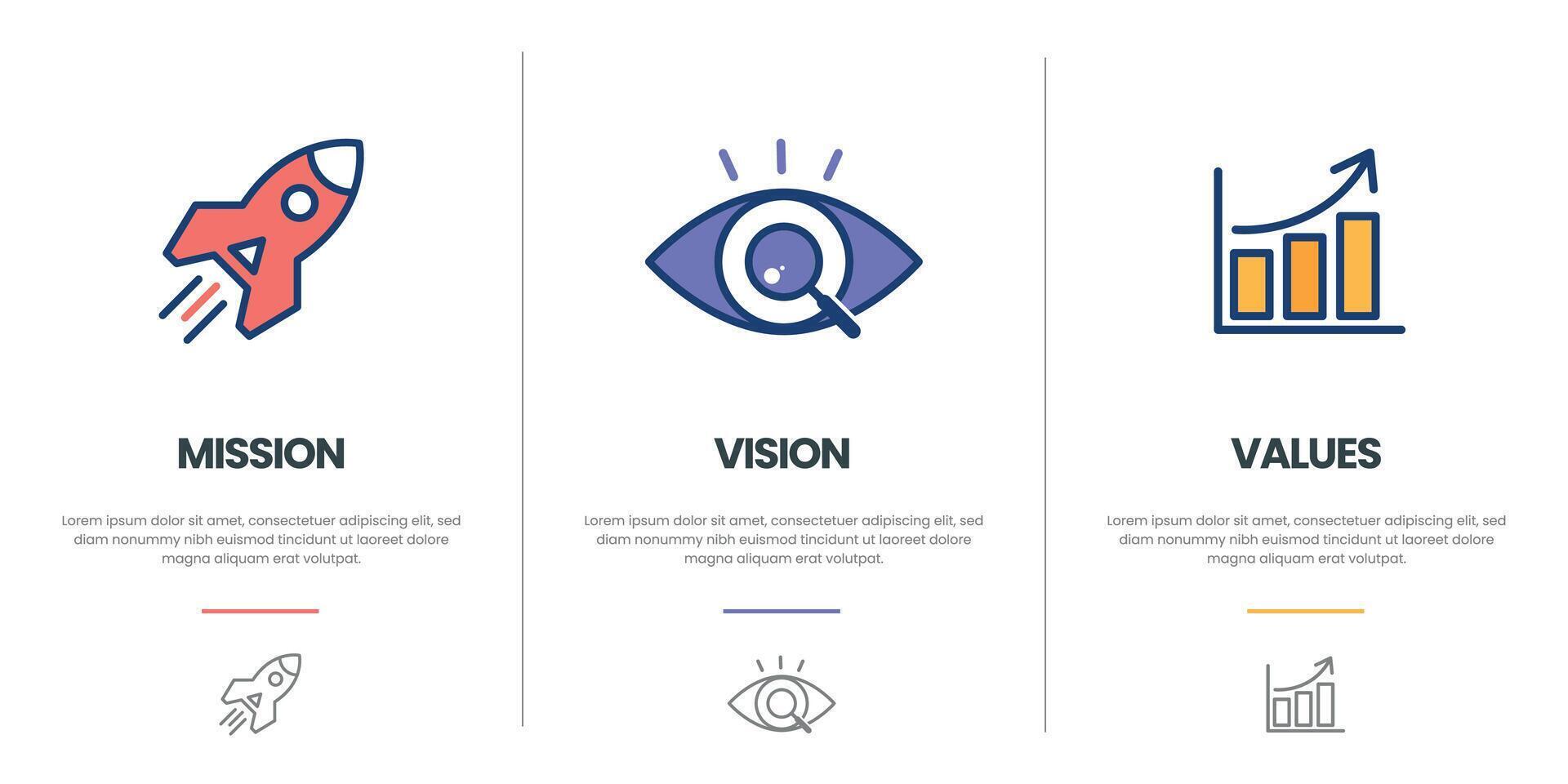 MISSION

Lorem ipsum dolor sit amet, consectetuer adipiscing elit, sed diam nonummy nibh euismod tincidunt ut laoreet dolore magna aliquam erat volutpat.

VISION

Lorem ipsum dolor sit amet, consectetuer adipiscing elit, sed diam nonummy nibh euismod tincidunt ut laoreet dolore magna aliquam erat volutpat.

VALUES

Lorem ipsum dolor sit amet, consectetuer adipiscing elit, sed diam nonummy nibh euismod tincidunt ut laoreet dolore magna aliquam erat volutpat.