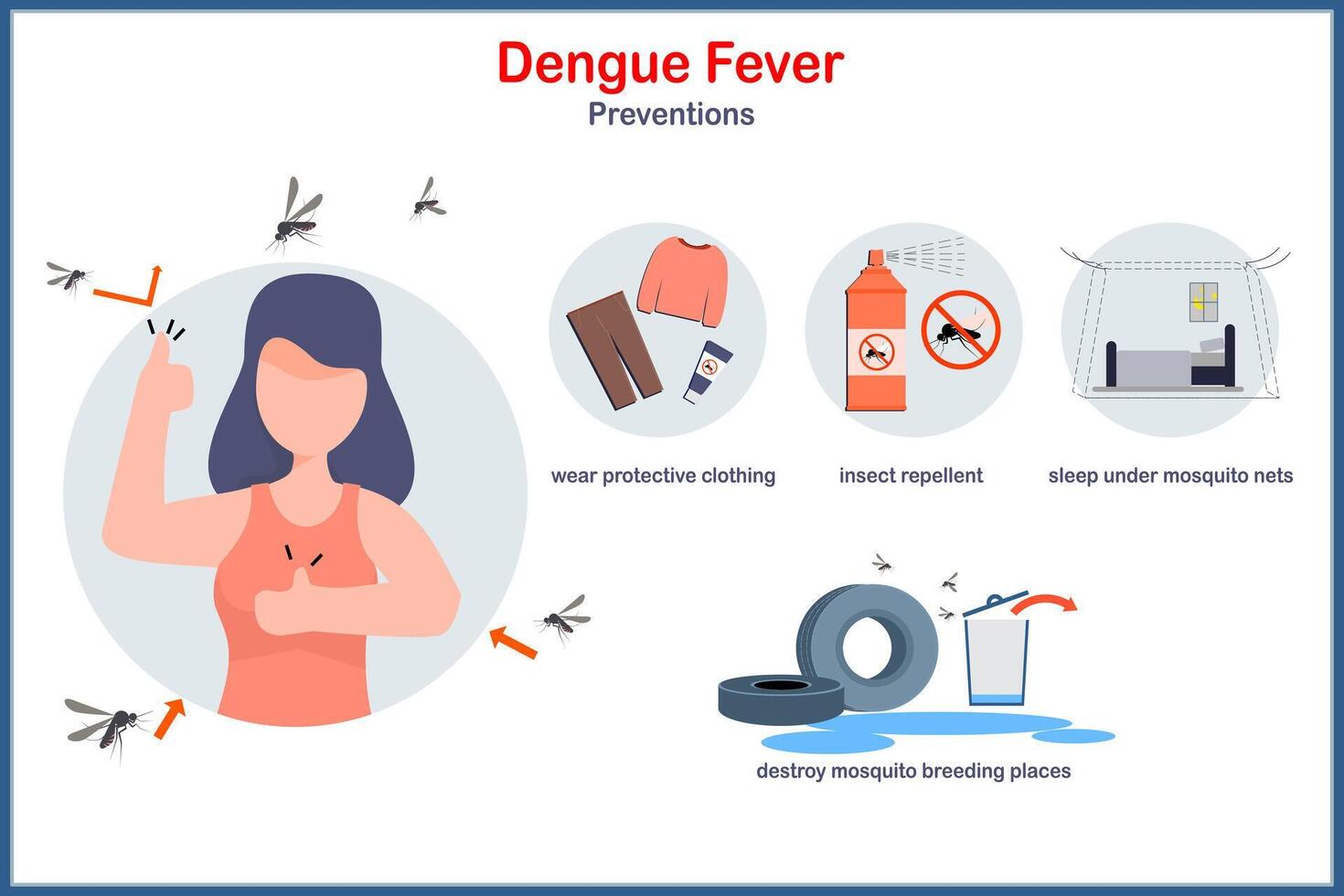 Dengue Fever
Preventions

wear protective clothing

insect repellent

sleep under mosquito nets

destroy mosquito breeding places