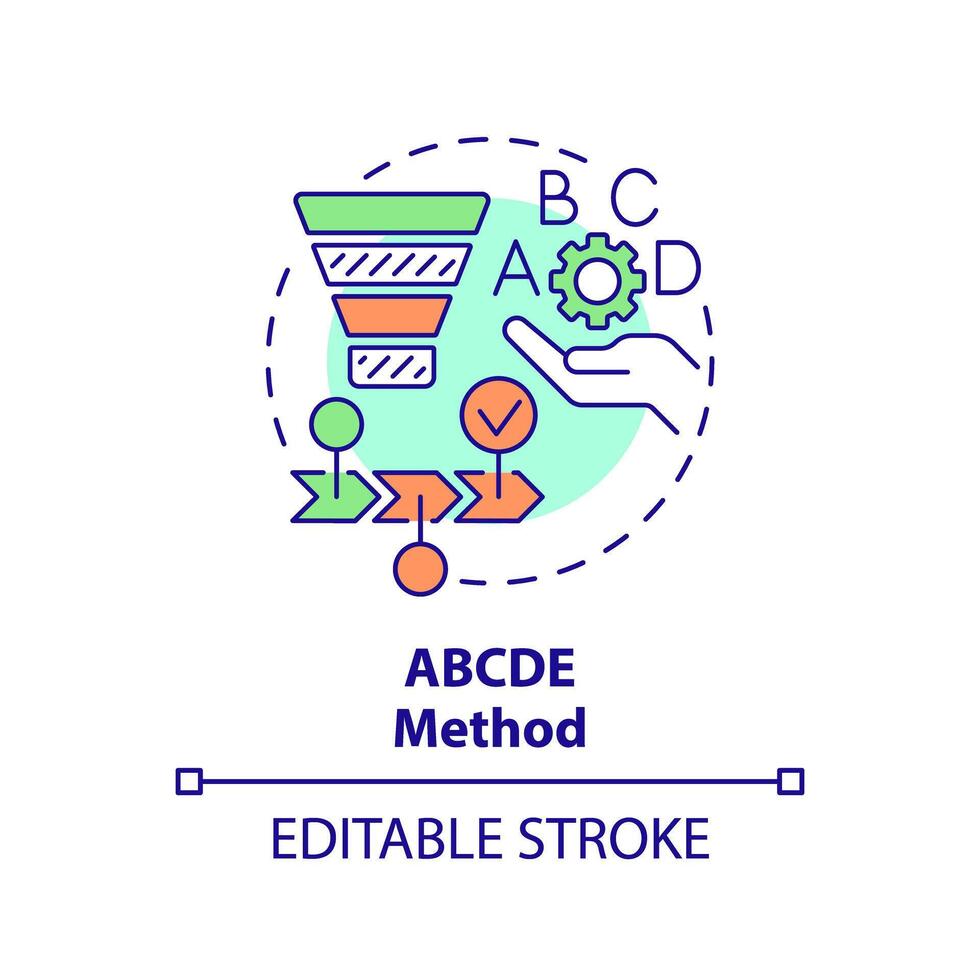 B C
A D

ABCDE
Method

EDITABLE STROKE