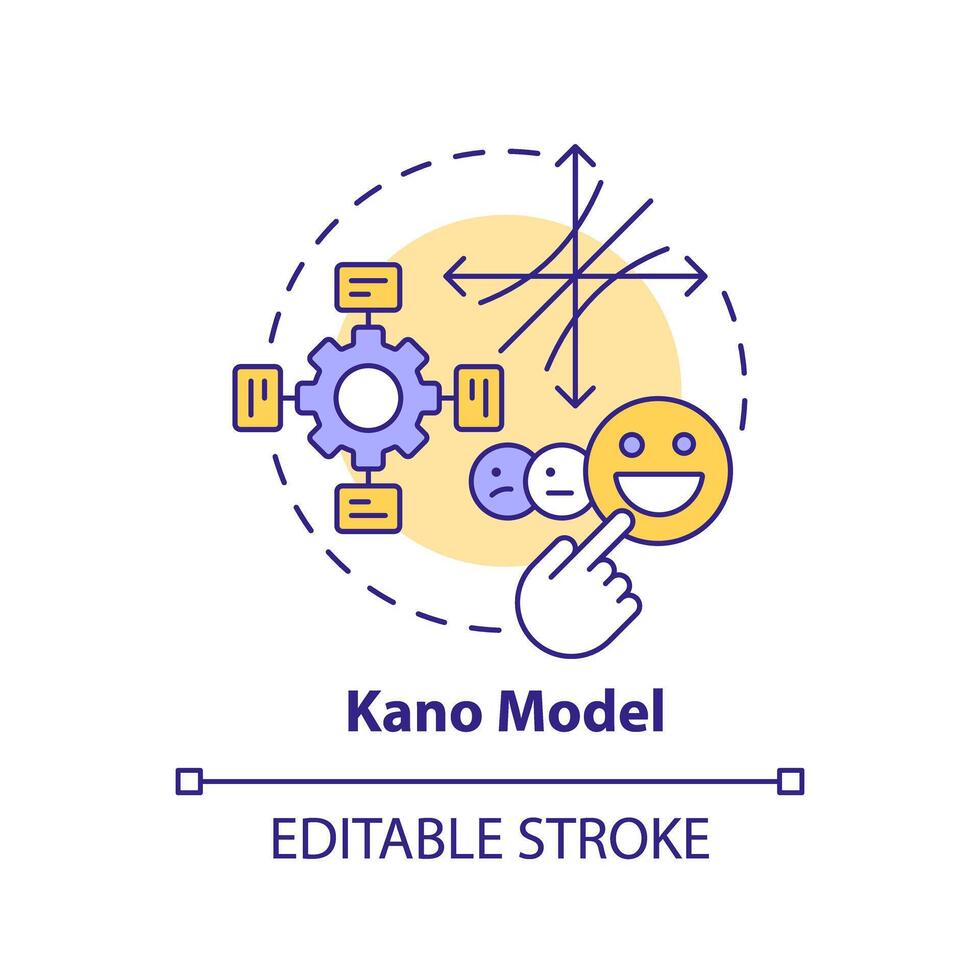 Kano Model

EDITABLE STROKE