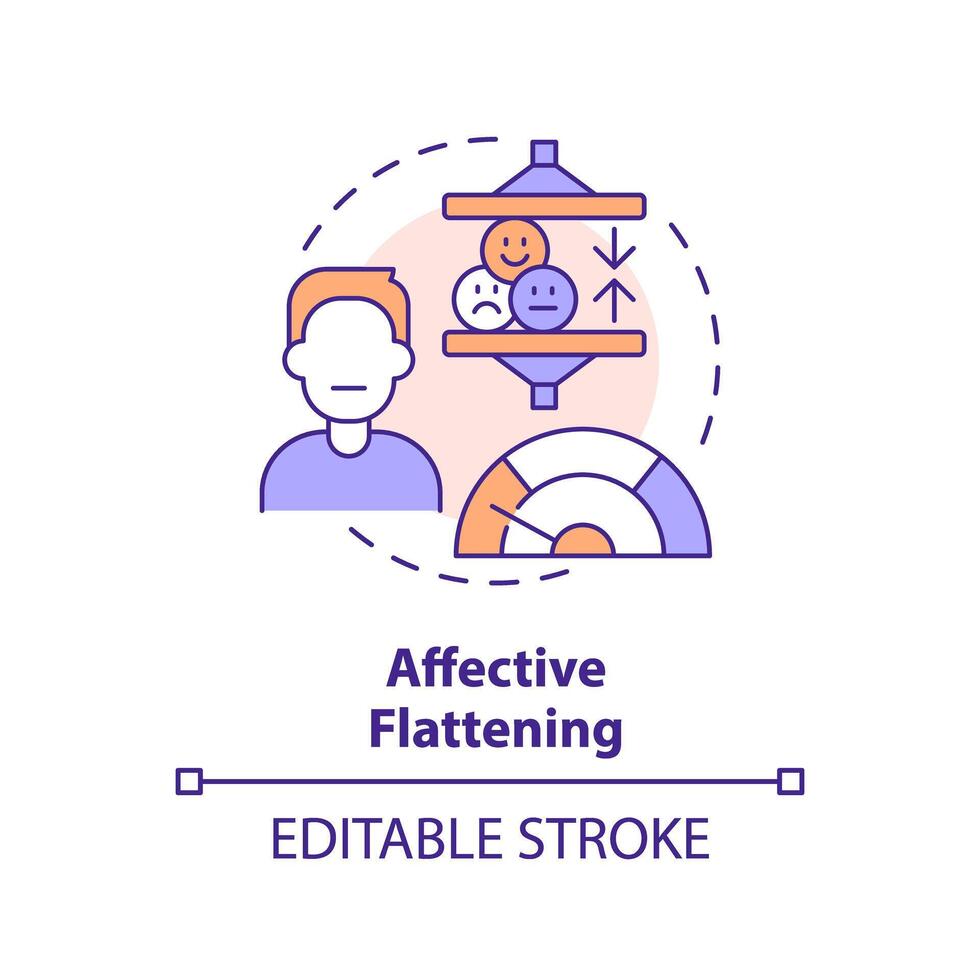 Affective Flattening

EDITABLE STROKE