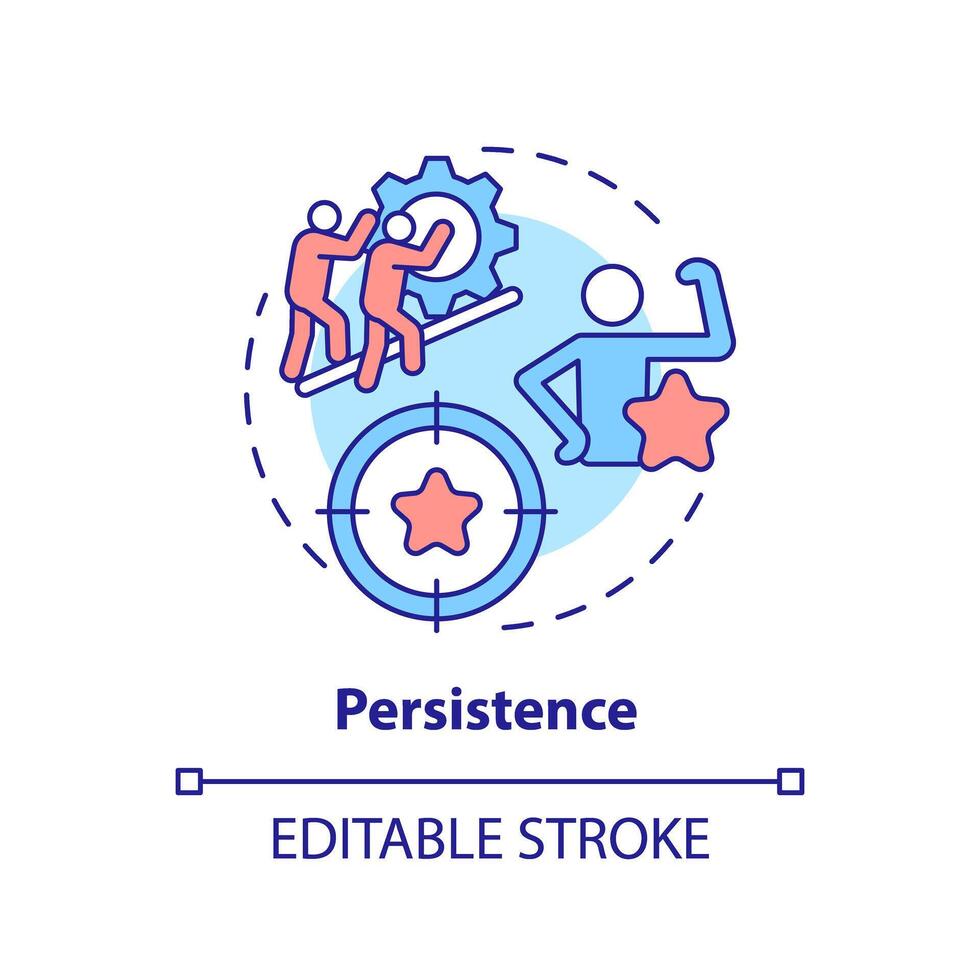 Persistence

EDITABLE STROKE