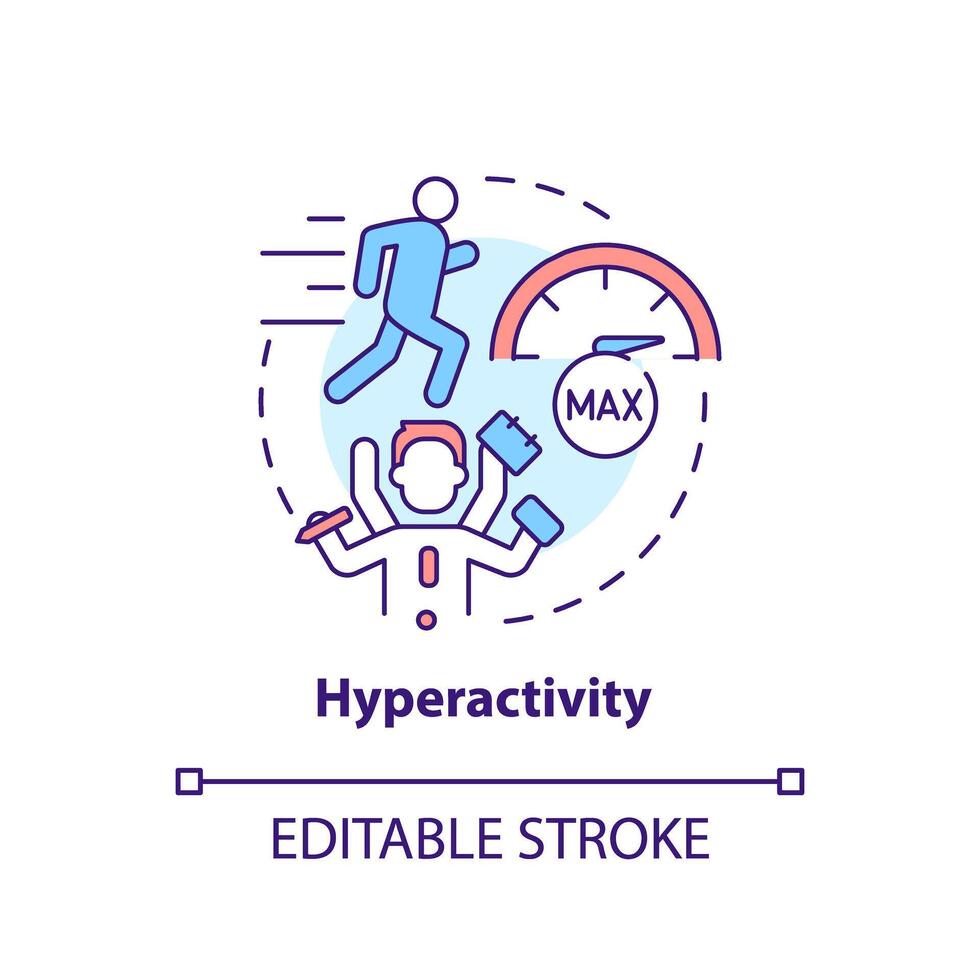 MAX

Hyperactivity

EDITABLE STROKE