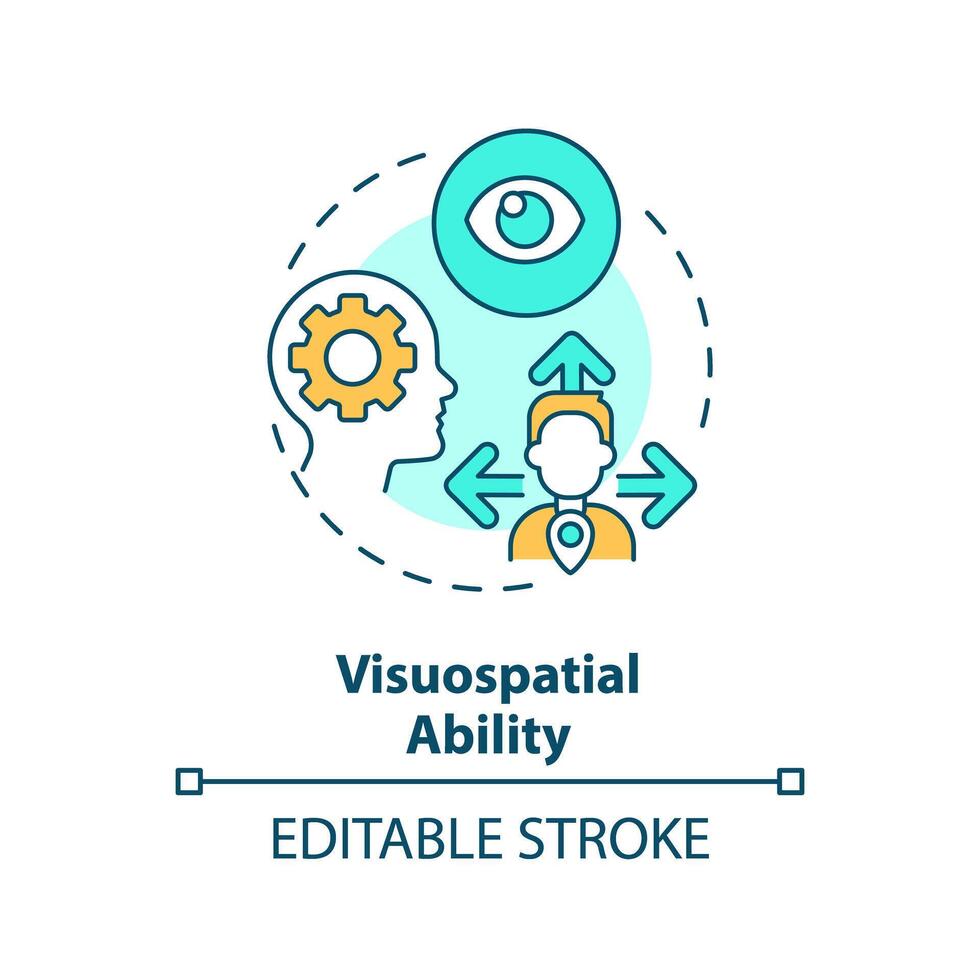 Visuospatial Ability

EDITABLE STROKE