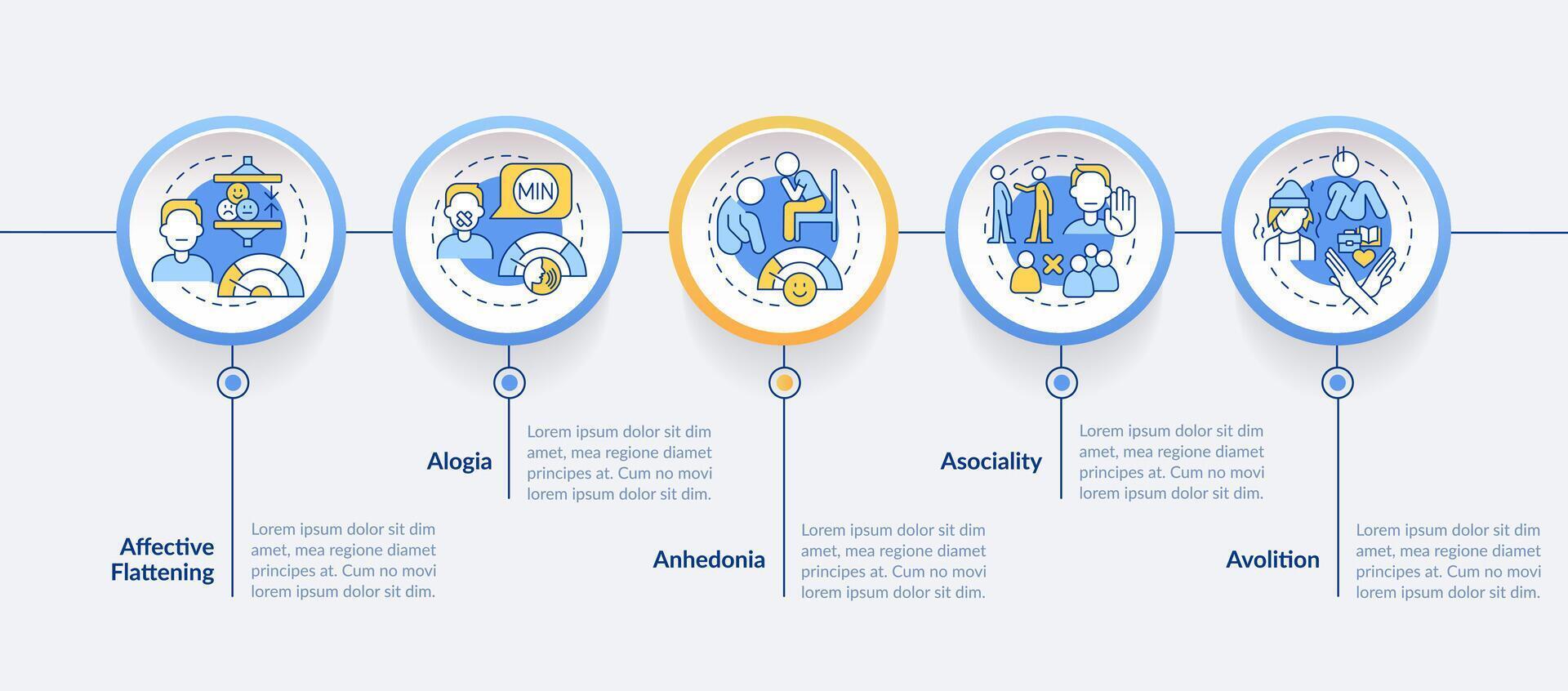 MIN

Affective Flattening

Lorem ipsum dolor sit dim amet, mea regione diamet principes at. Cum no movi lorem ipsum dolor sit dim.

Alogia

Lorem ipsum dolor sit dim amet, mea regione diamet principes at. Cum no movi lorem ipsum dolor sit dim.

Anhedonia

Lorem ipsum dolor sit dim amet, mea regione diamet principes at. Cum no movi lorem ipsum dolor sit dim.

Asociality

Lorem ipsum dolor sit dim amet, mea regione diamet principes at. Cum no movi lorem ipsum dolor sit dim.

Avolition

Lorem ipsum dolor sit dim amet, mea regione diamet principes at. Cum no movi lorem ipsum dolor sit dim.