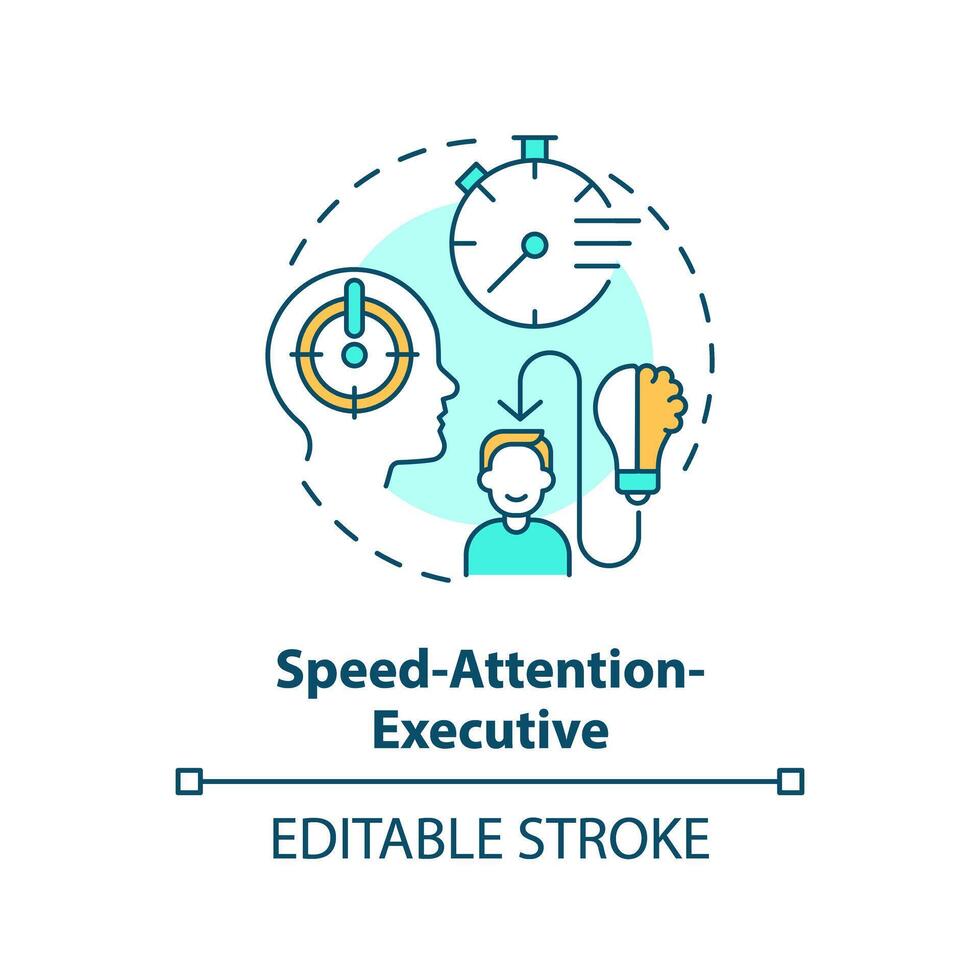 Speed-Attention-Executive

EDITABLE STROKE