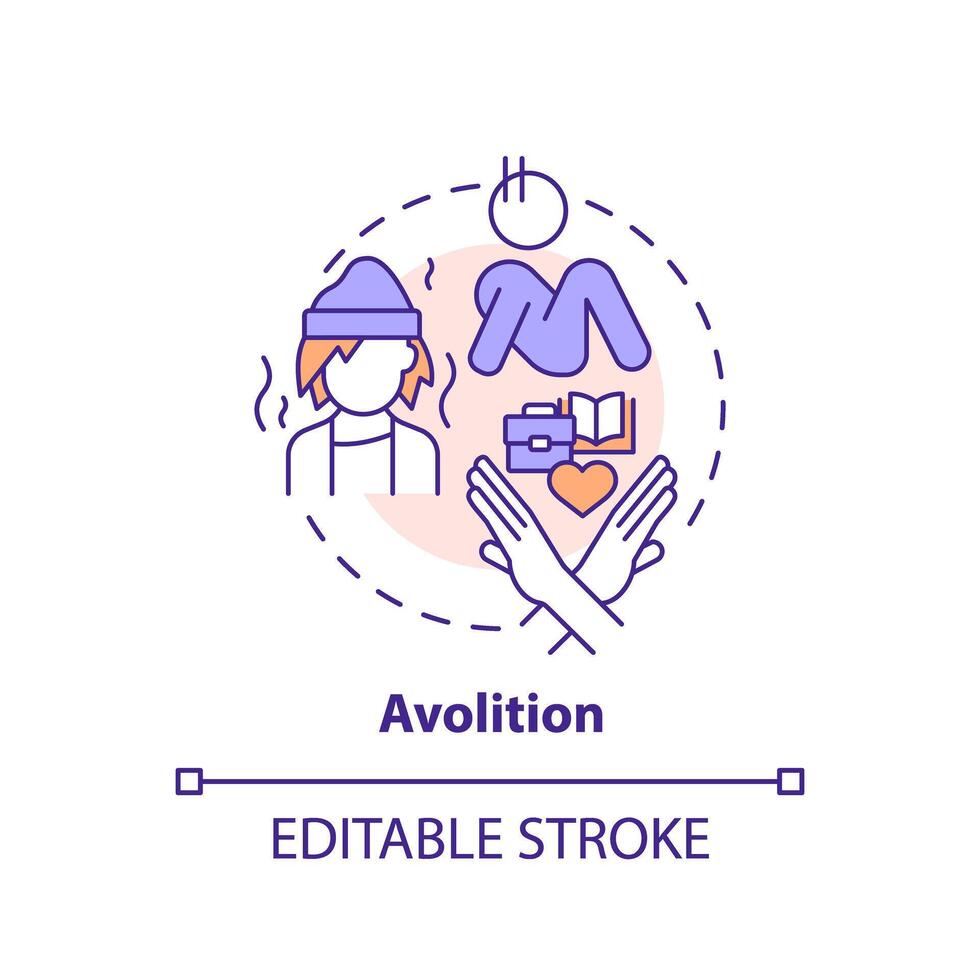 Avolition

EDITABLE STROKE