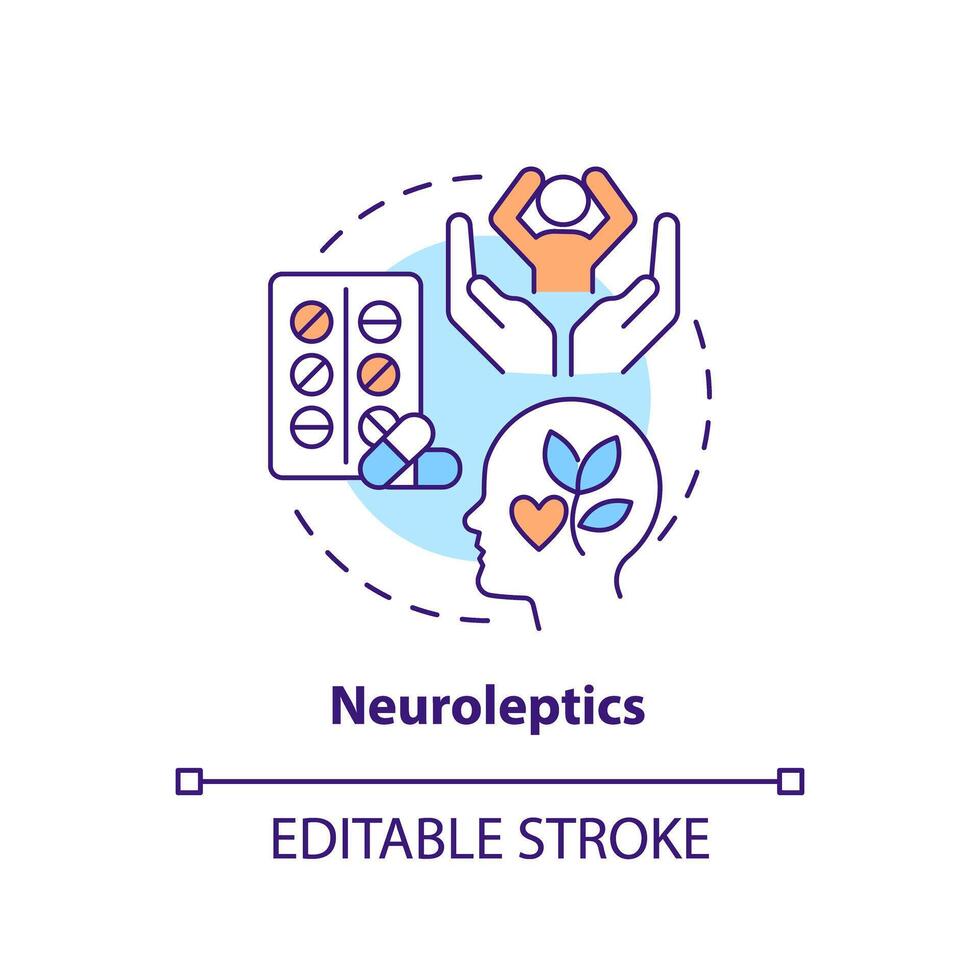 Neuroleptics

EDITABLE STROKE