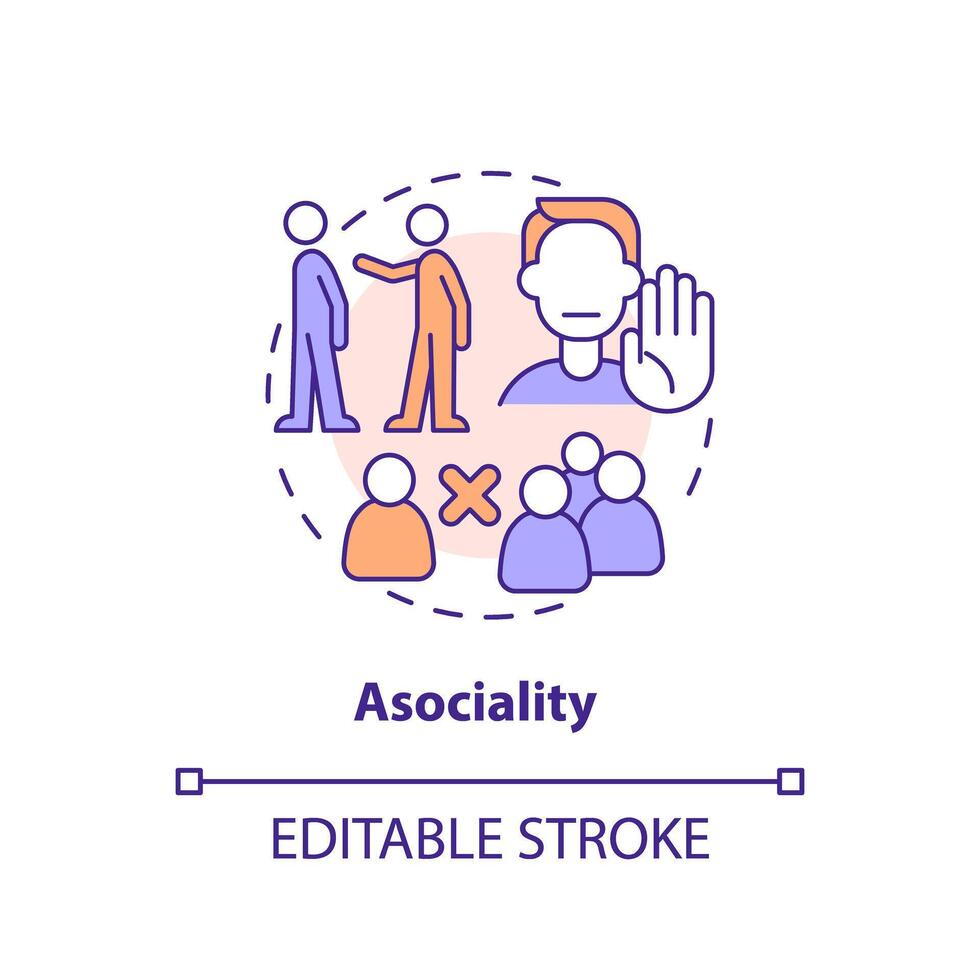 Asociality

EDITABLE STROKE