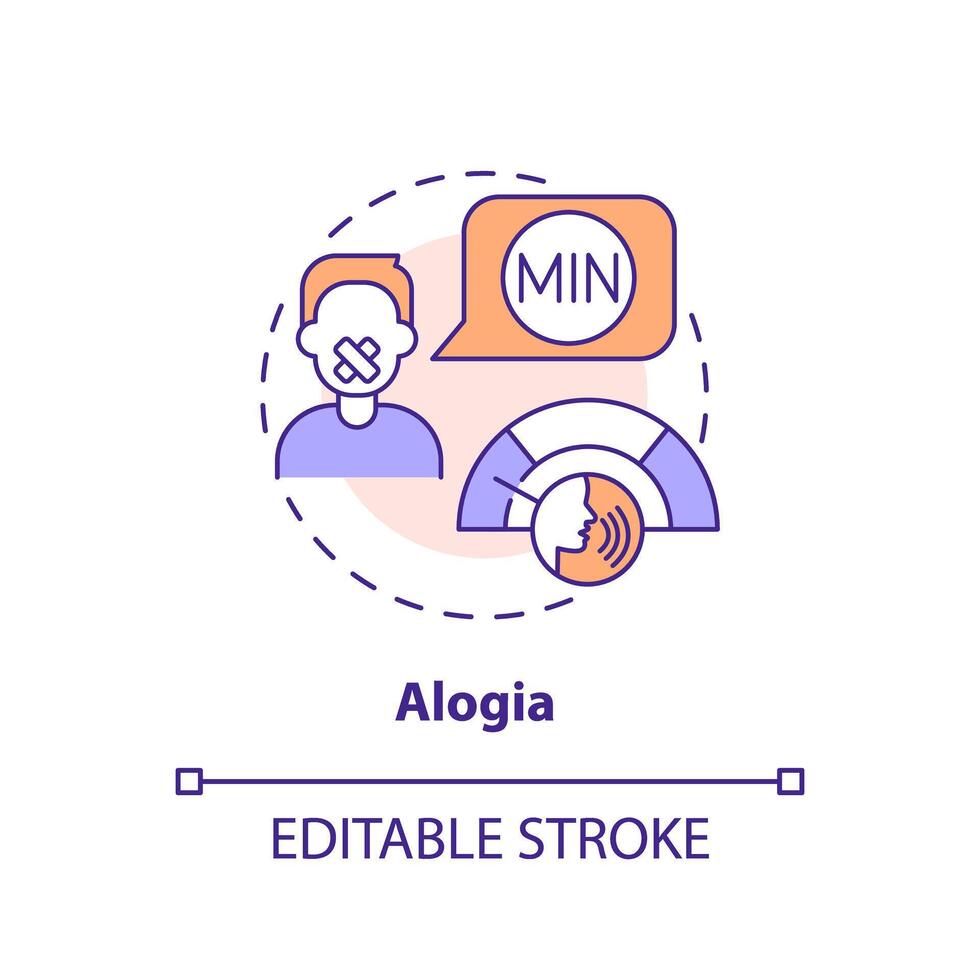 MIN

Alogia

EDITABLE STROKE